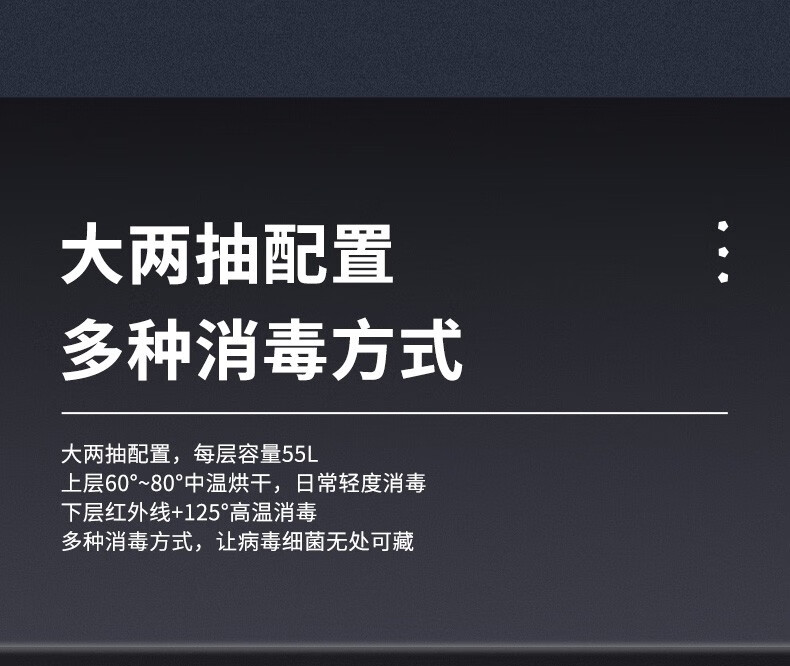 大两抽配置
多种消毒方式

大两抽配置，每层容量55L
上层60°~80°中温烘干，日常轻度消毒
下层红外线+125°高温消毒
多种消毒方式，让病毒细菌无处可藏