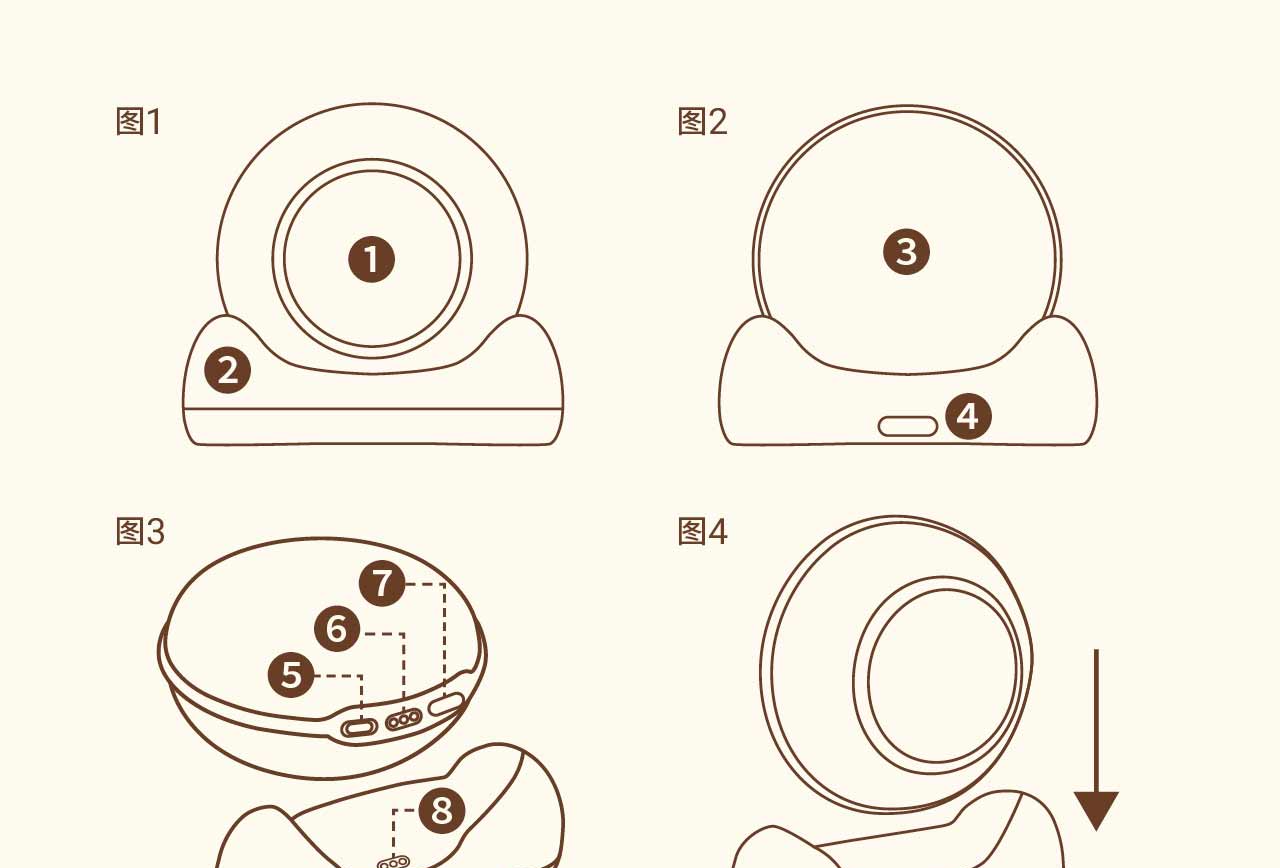 图1

1

2

图2

3

4

图3

7

6

5

8

图4