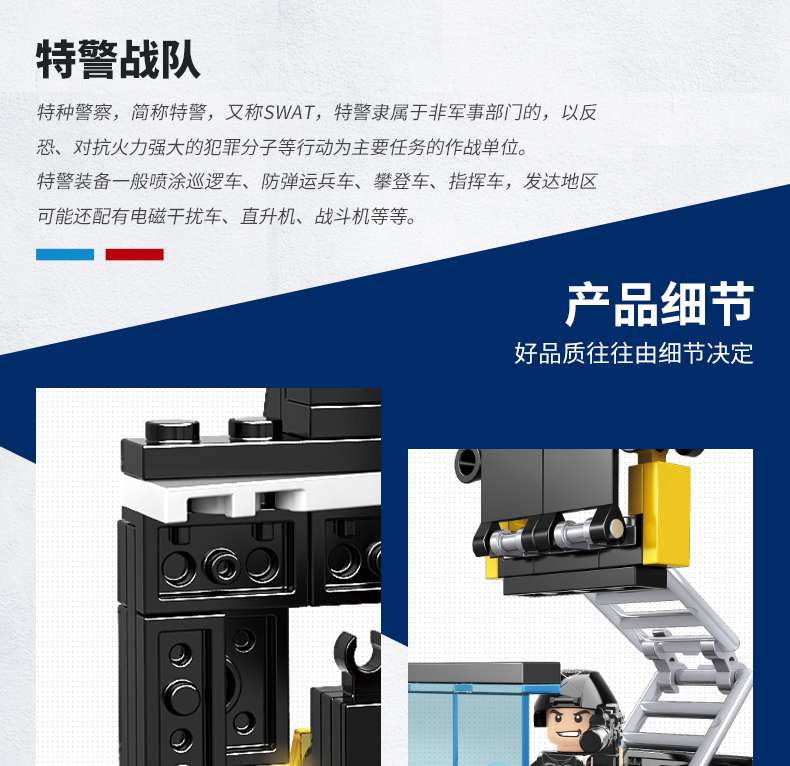 特警战队

特种警察，简称特警，又称SWAT，特警隶属于非军事部门的，以反恐、对抗火力强大的犯罪分子等行动为主要任务的作战单位。
特警装备一般喷涂巡逻车、防弹运兵车、攀登车、指挥车，发达地区可能还配有电磁干扰车、直升机、战斗机等等。

产品细节
好品质往往由细节决定