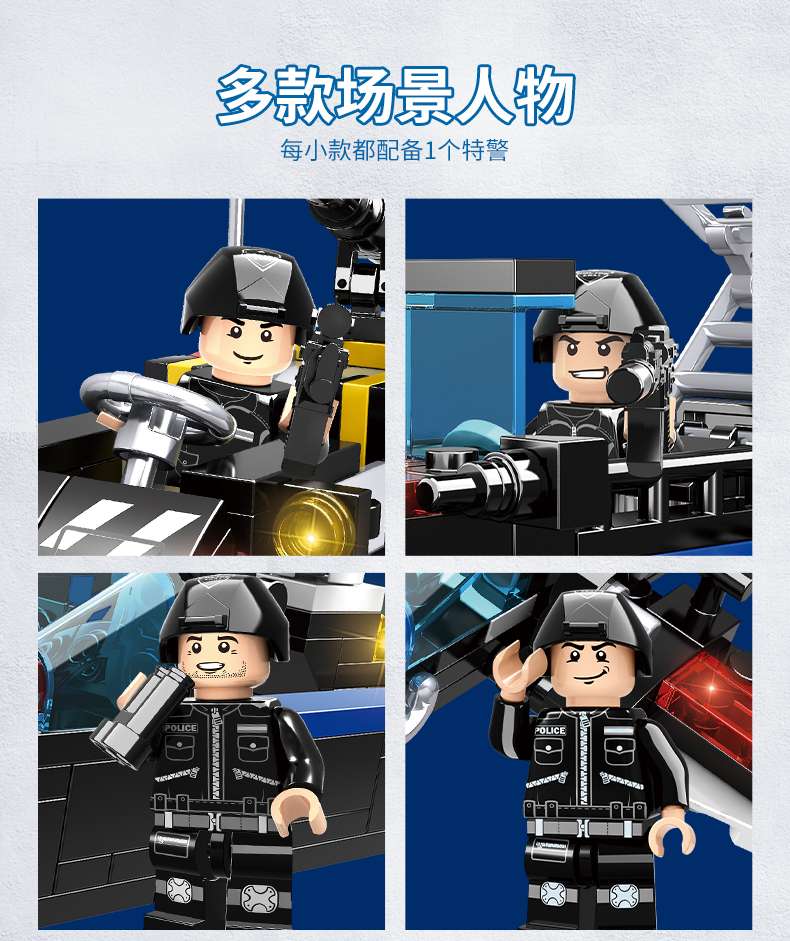 多款场景人物
每小款都配备1个特警

POLICE

POLICE