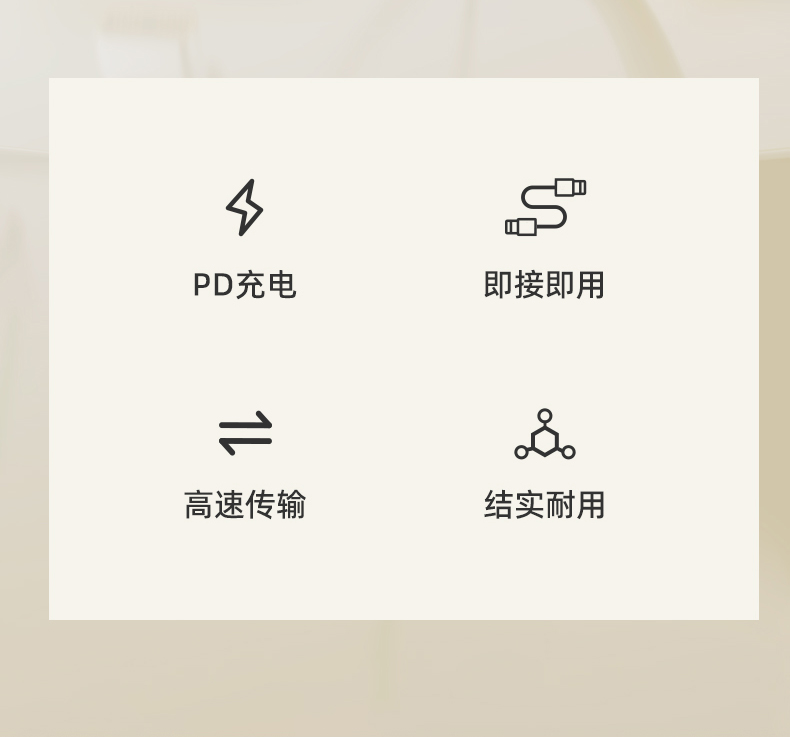 PD充电

即接即用

高速传输

结实耐用