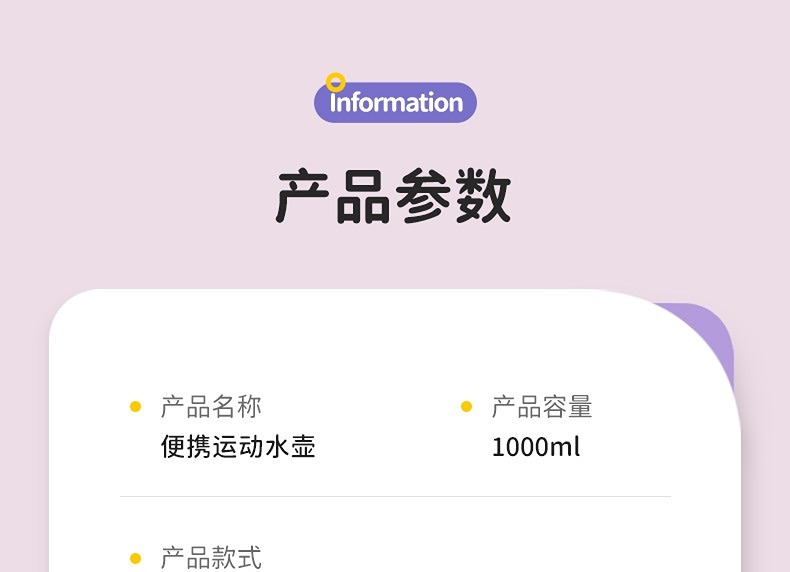 Information

产品参数

产品名称
便携运动水壶

产品容量
1000ml

产品款式