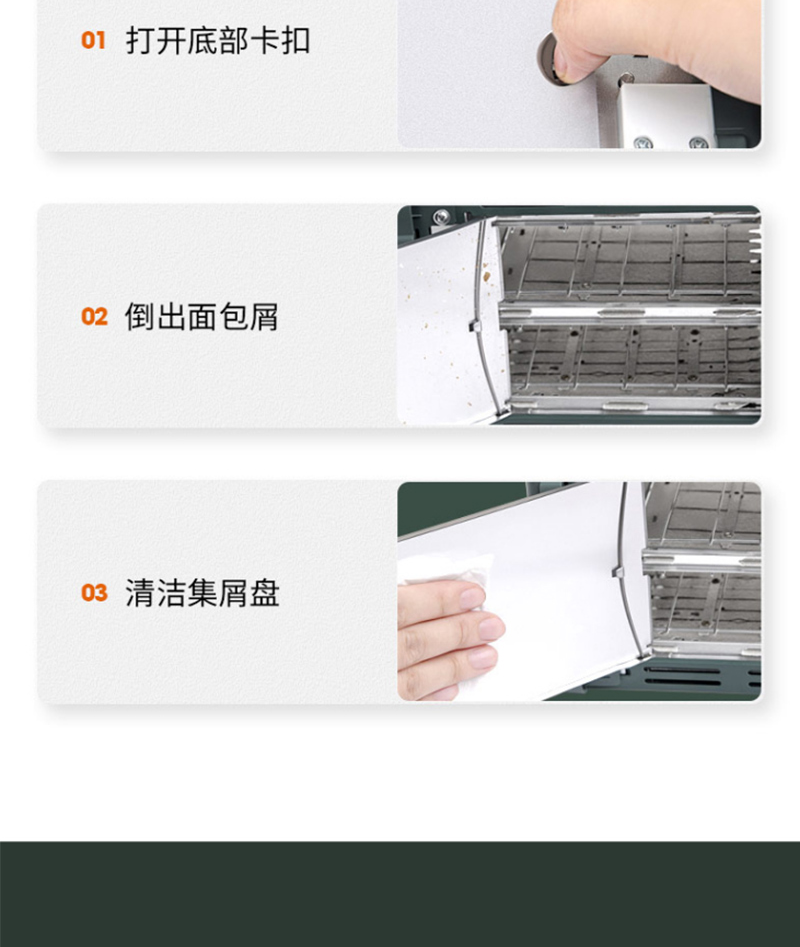 01 打开底部卡扣

02 倒出面包屑

03 清洁集屑盘