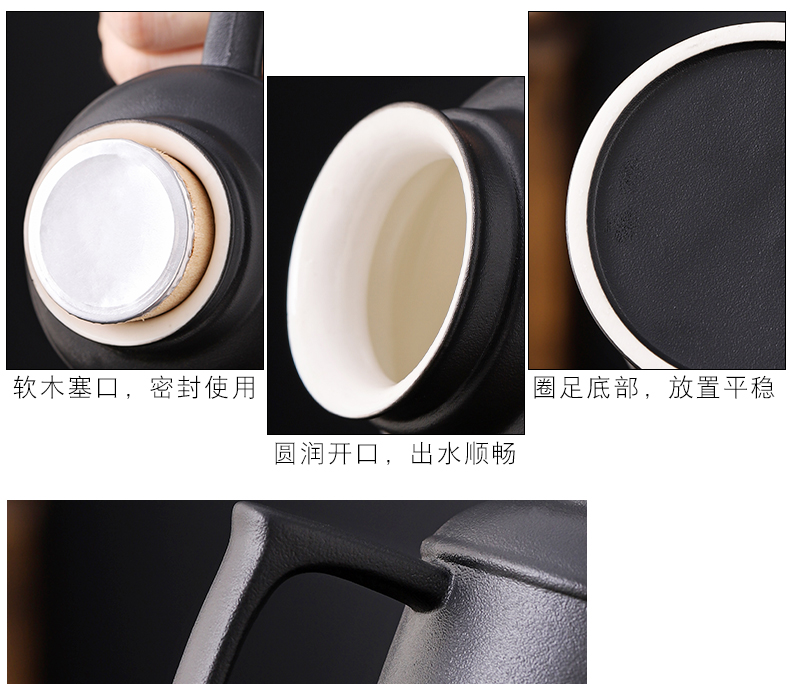 软木塞口，密封使用

圆润开口，出水顺畅

圈足底部，放置平稳