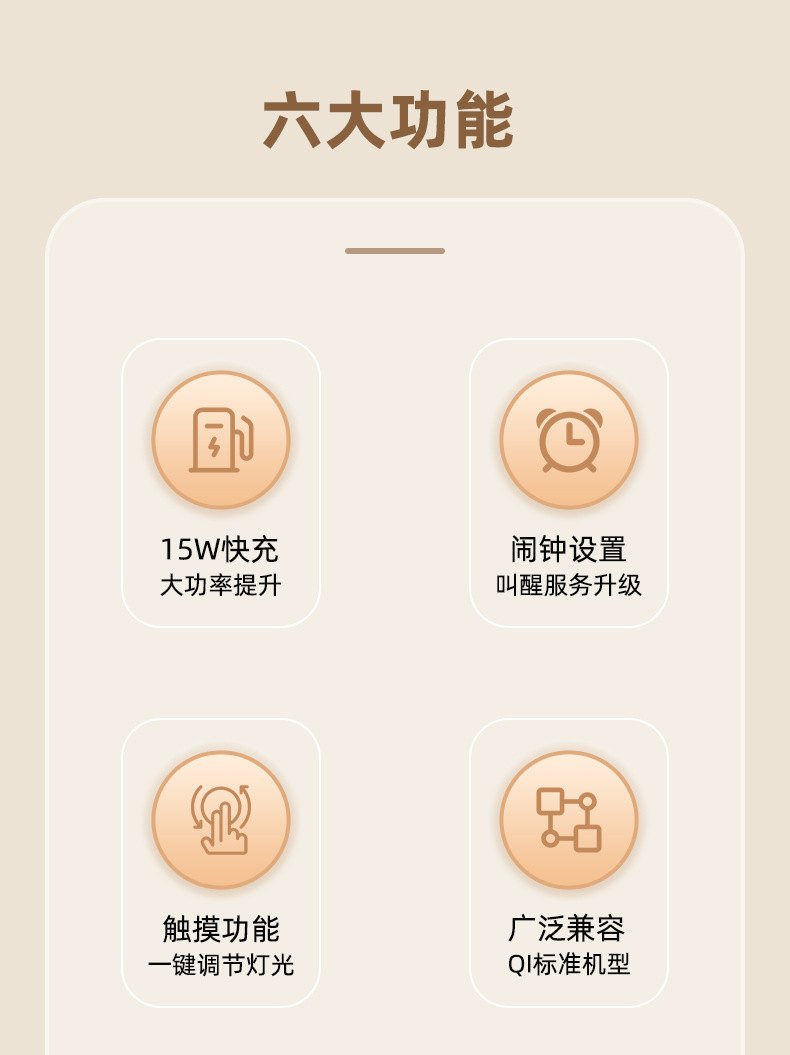 六大功能

15W快充
大功率提升

闹钟设置
叫醒服务升级

触摸功能
一键调节灯光

广泛兼容
QI标准机型