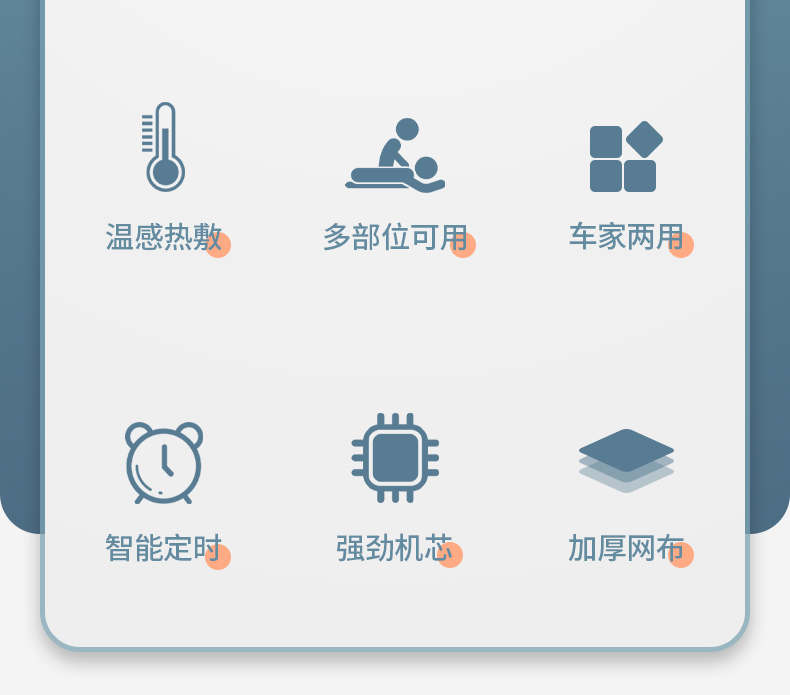 温感热敷 多部位可用 车家两用

智能定时 强劲机芯 加厚网布