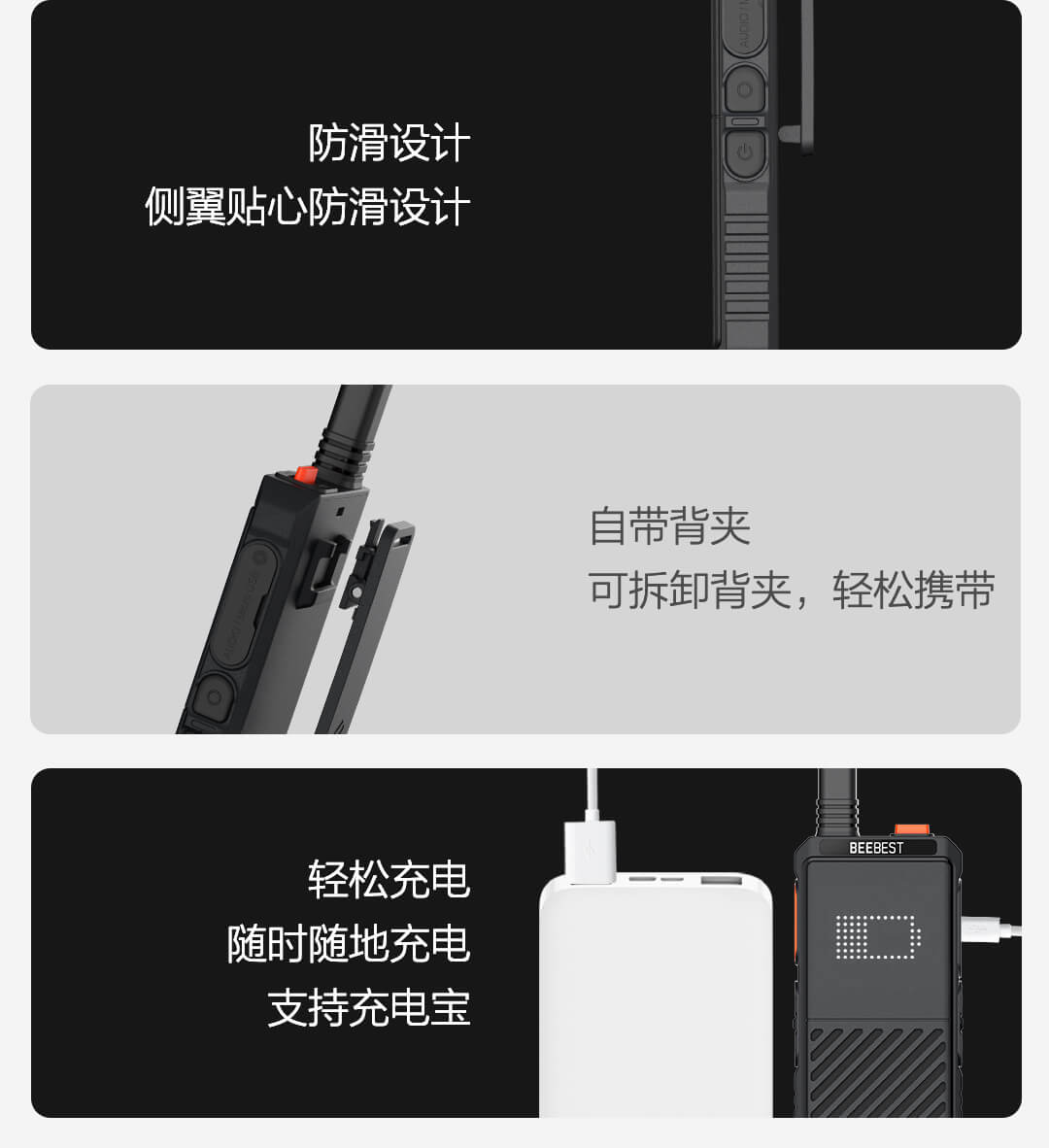 防滑设计
侧翼贴心防滑设计

自带背夹
可拆卸背夹，轻松携带

轻松充电
随时随地充电
支持充电宝

BEEBEST