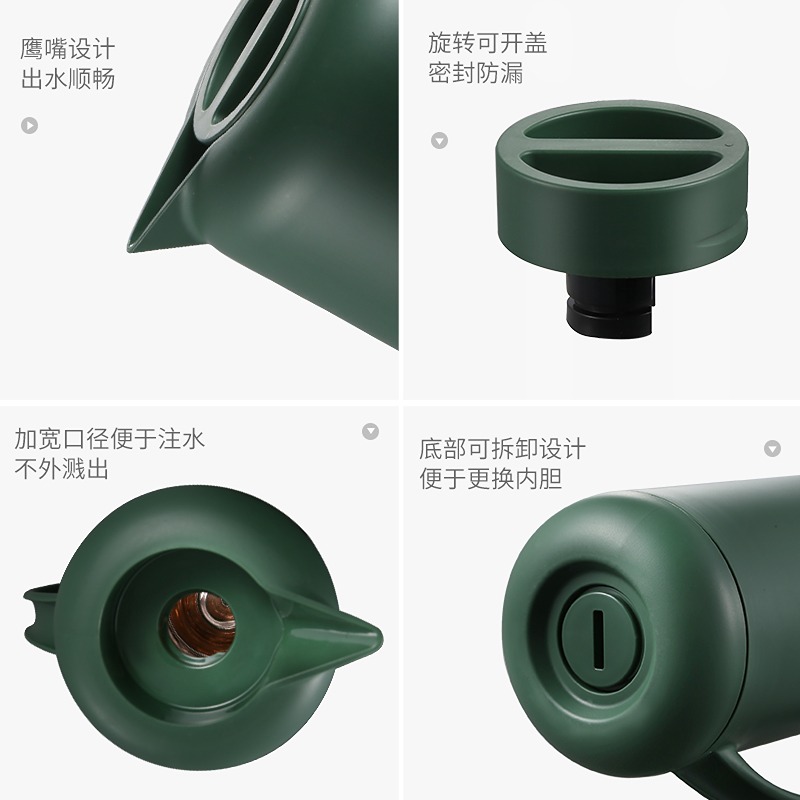 鹰嘴设计
出水顺畅

旋转可开盖
密封防漏

加宽口径便于注水
不外溅出

底部可拆卸设计
便于更换内胆