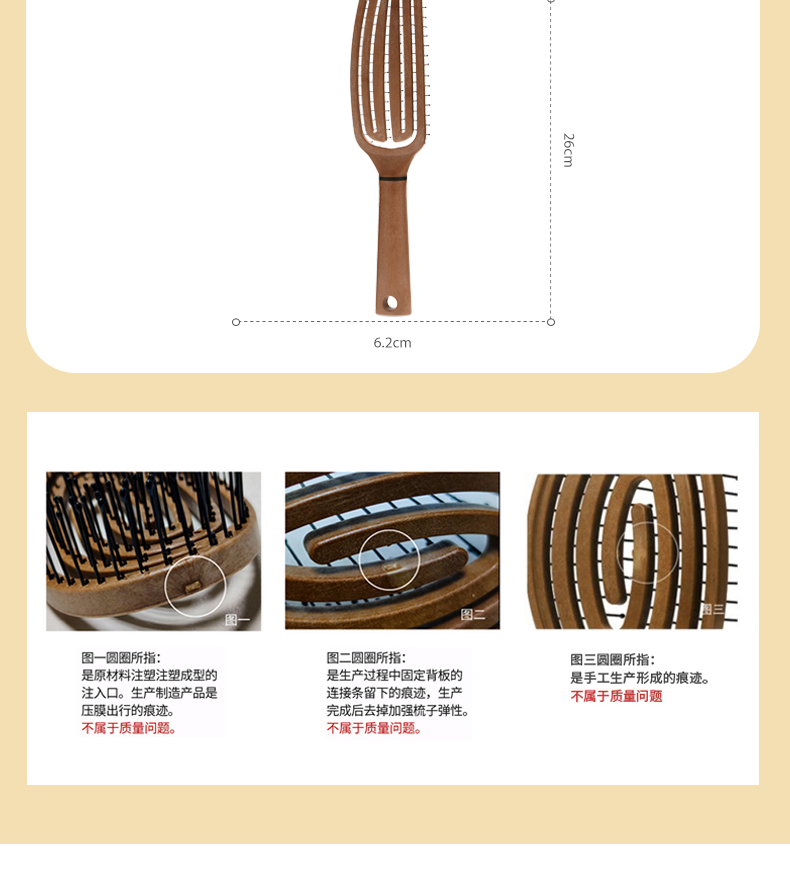 26cm

6.2cm

图一

图二

图三

图一圆圈所指：
是原材料注塑注塑成型的注入口。生产制造产品是压膜出行的痕迹。
不属于质量问题。

图二圆圈所指：
是生产过程中固定背板的连接条留下的痕迹，生产完成后去掉加强梳子弹性。
不属于质量问题。

图三圆圈所指：
是手工生产形成的痕迹。
不属于质量问题