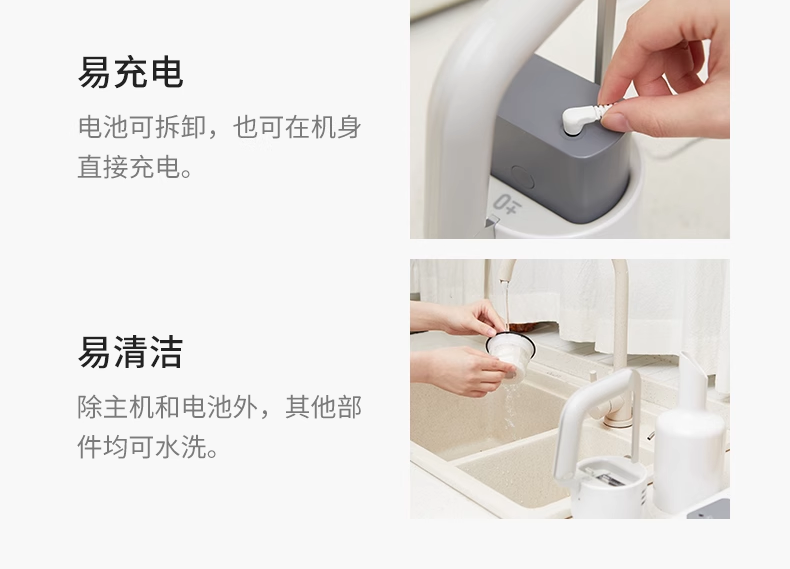 易充电

电池可拆卸，也可在机身直接充电。

易清洁

除主机和电池外，其他部件均可水洗。