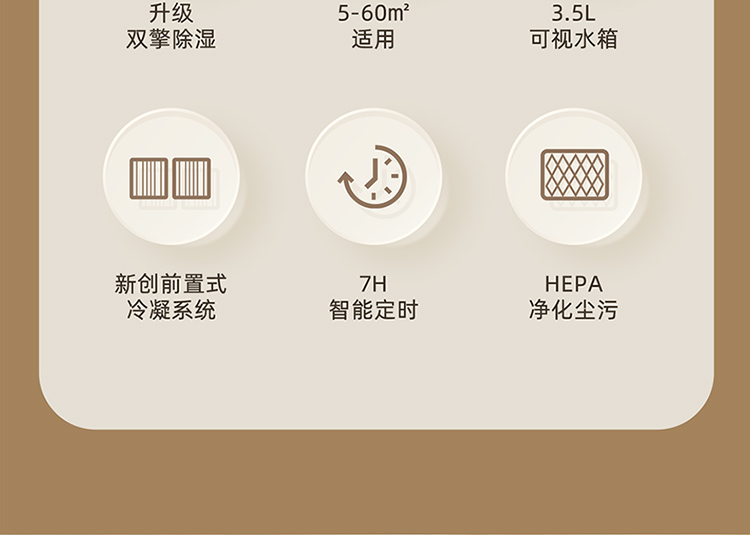 升级
双擎除湿

5-60m²
适用

3.5L
可视水箱

新创前置式
冷凝系统

7H
智能定时

HEPA
净化尘污