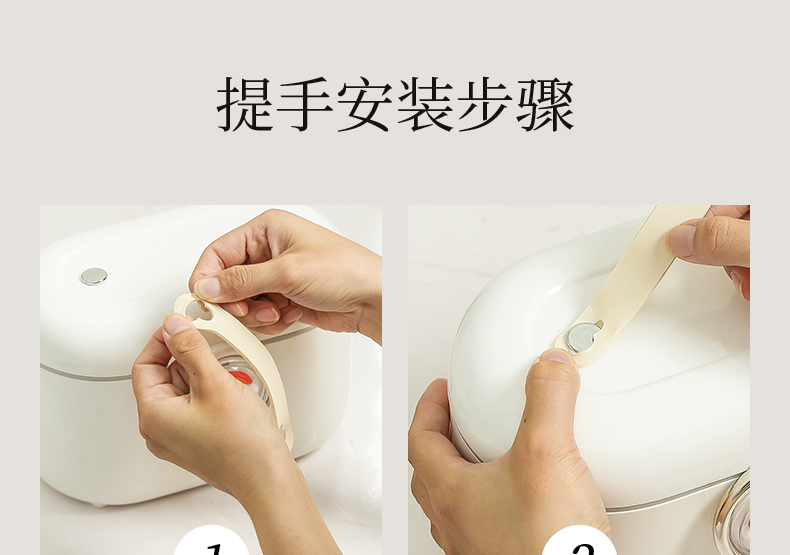 提手安装步骤

1

2