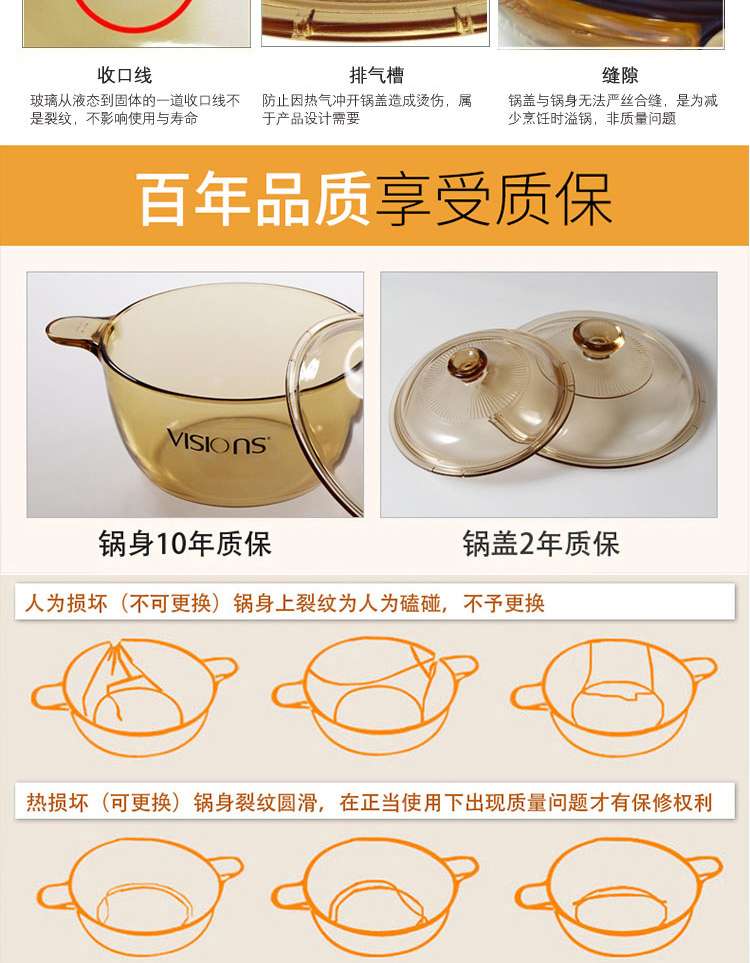 收口线
玻璃从液态到固体的一道收口线不是裂纹，不影响使用与寿命

排气槽
防止因热气冲开锅盖造成烫伤，属于产品设计需要

缝隙
锅盖与锅身无法严丝合缝，是为减少烹饪时溢锅，非质量问题

百年品质享受质保

VISIONS

锅身10年质保

锅盖2年质保

人为损坏（不可更换）锅身上裂纹为人为磕碰，不予更换

热损坏（可更换）锅身裂纹圆滑，在正当使用下出现质量问题才有保修权利