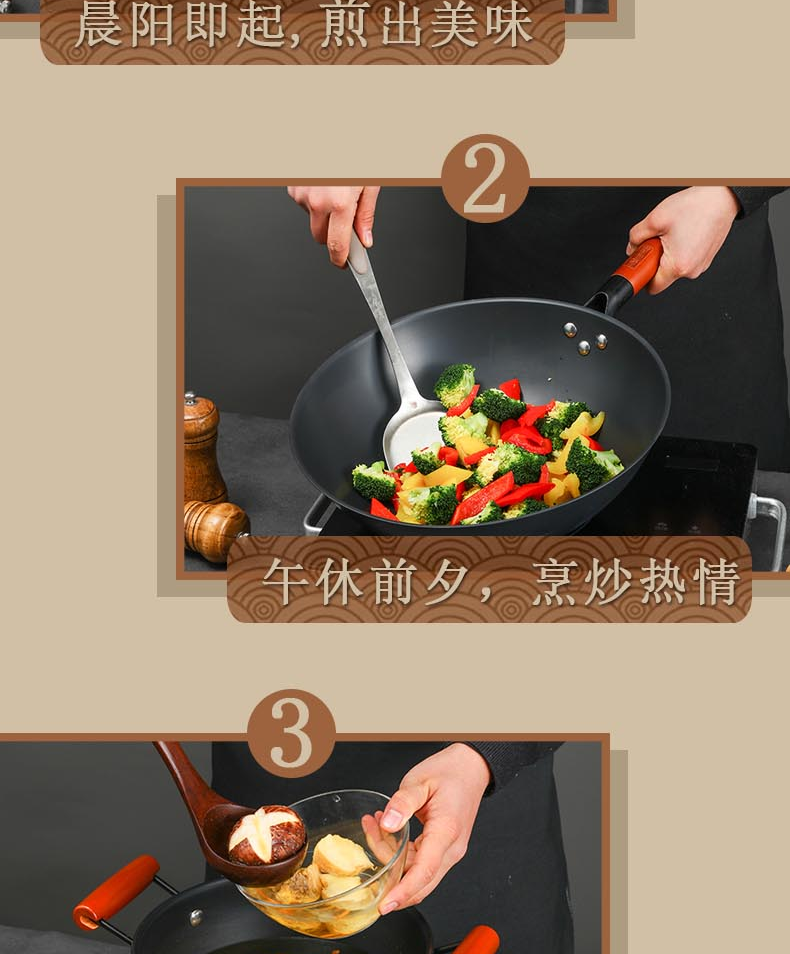 晨阳即起，煎出美味

2

午休前夕，烹炒热情

3