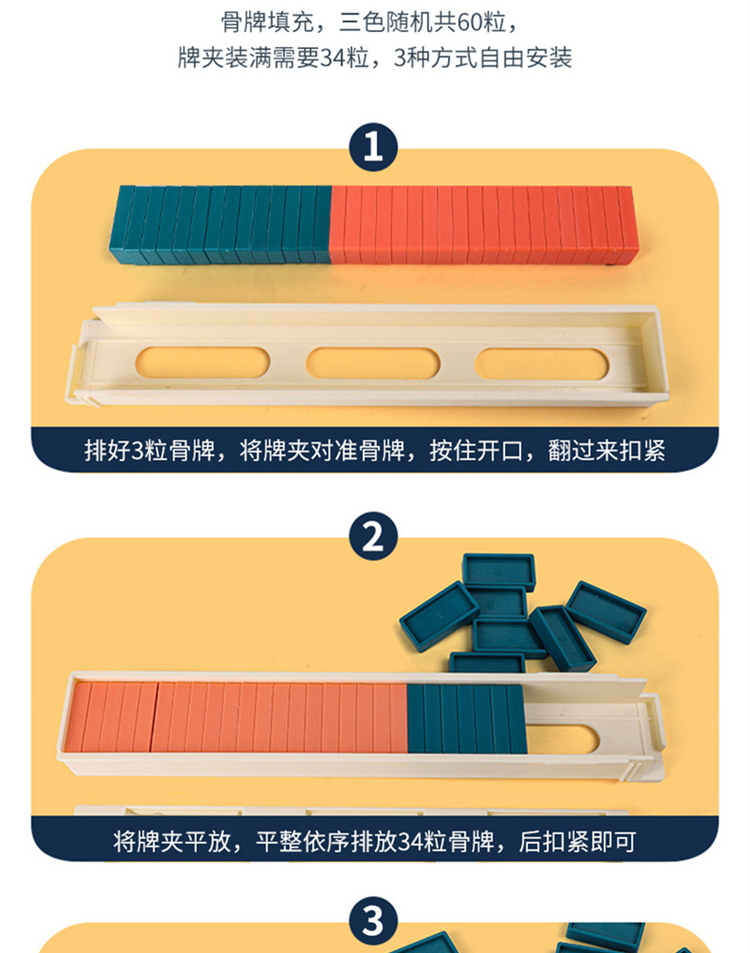 骨牌填充，三色随机共60粒，
牌夹装满需要34粒，3种方式自由安装

1

排好3粒骨牌，将牌夹对准骨牌，按住开口，翻过来扣紧

2

将牌夹平放，平整依序排放34粒骨牌，后扣紧即可

3