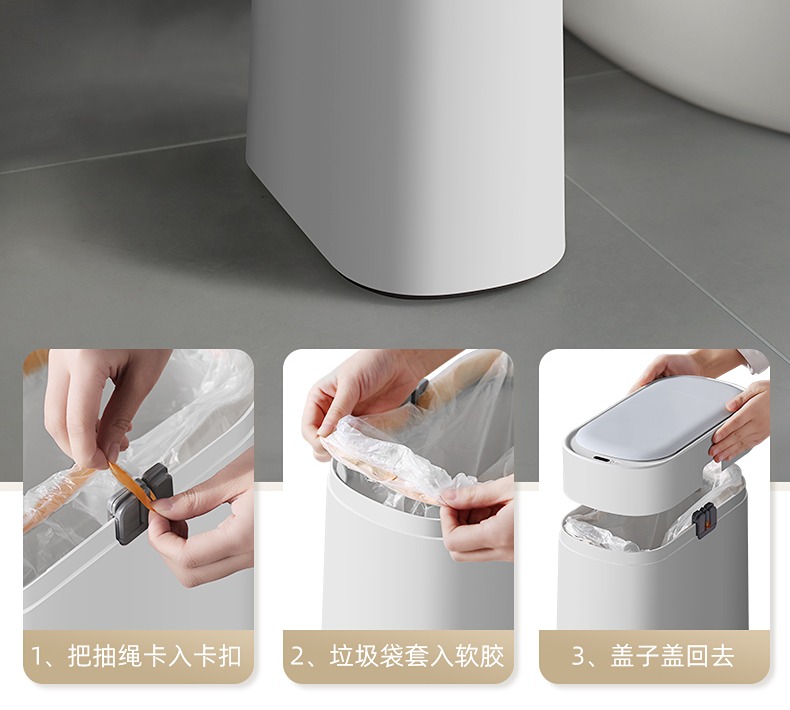 1、把抽绳卡入卡扣

2、垃圾袋套入软胶

3、盖子盖回去