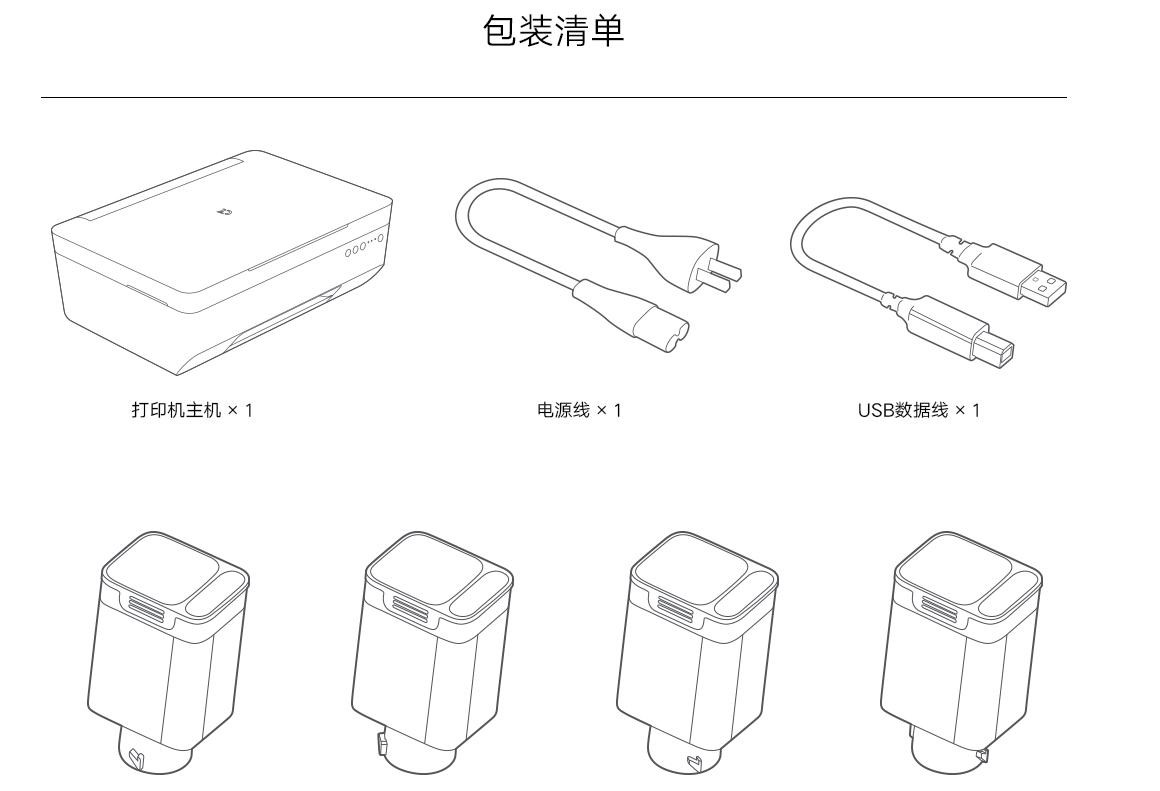 包装清单

打印机主机 × 1

电源线 × 1

USB数据线 × 1