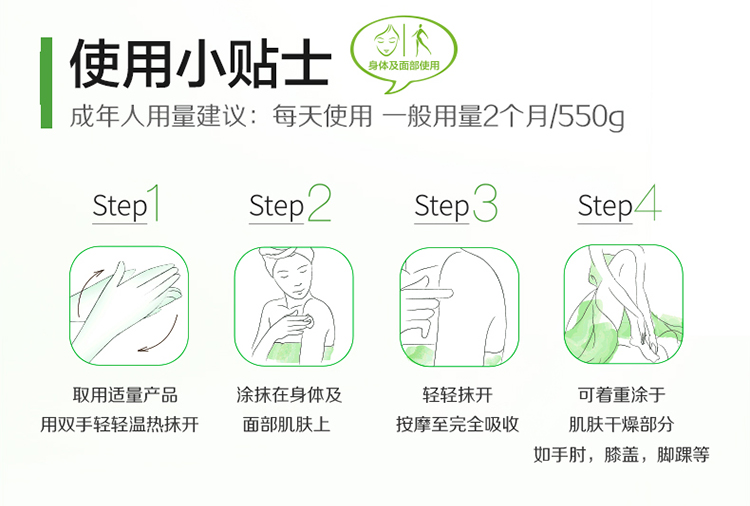 使用小贴士

身体及面部使用

成年人用量建议：每天使用 一般用量2个月/550g

Step1

取用适量产品
用双手轻轻温热抹开

Step2

涂抹在身体及
面部肌肤上

Step3

轻轻抹开
按摩至完全吸收

Step4

可着重涂于
肌肤干燥部分
如手肘，膝盖，脚踝等