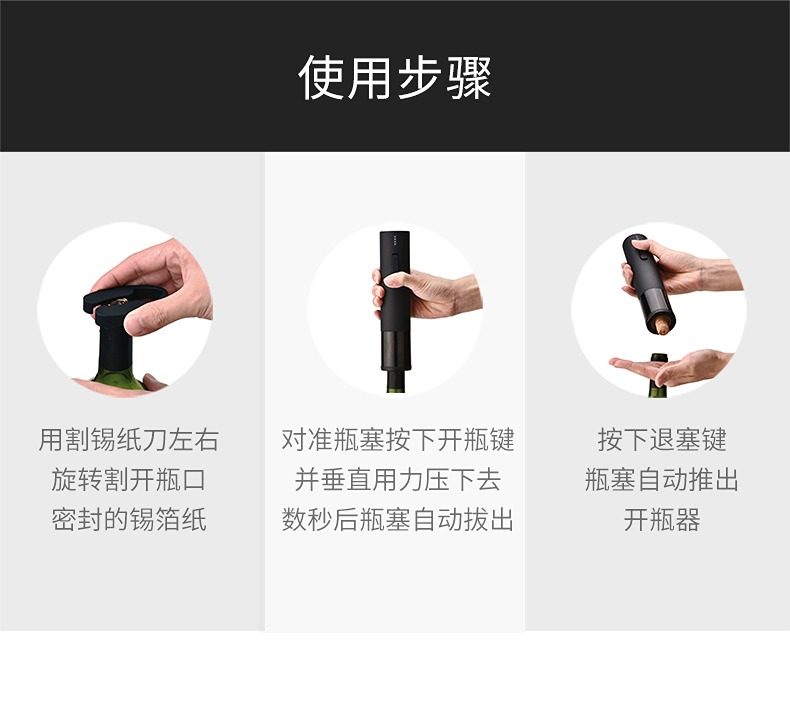 使用步骤

用割锡纸刀左右
旋转割开瓶口
密封的锡箔纸

对准瓶塞按下开瓶键
并垂直用力压下去
数秒后瓶塞自动拔出

按下退塞键
瓶塞自动推出
开瓶器