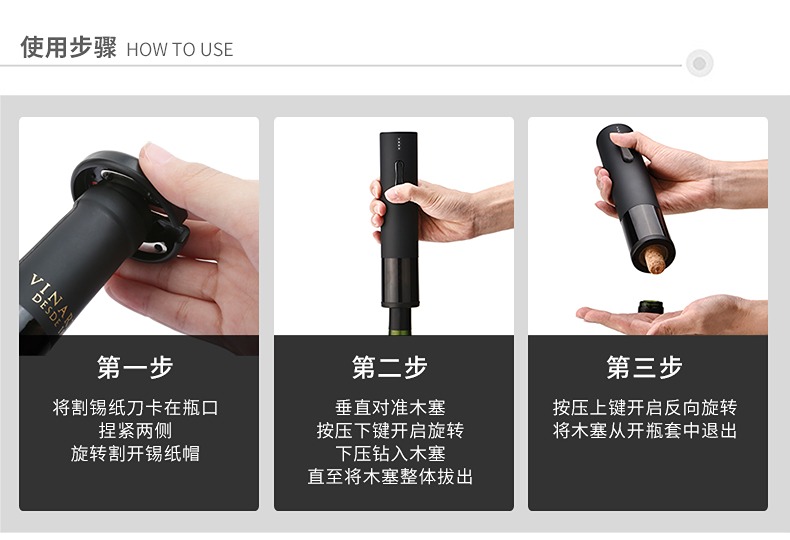 使用步骤 HOW TO USE

VINA DESDE

第一步
将割锡纸刀卡在瓶口
捏紧两侧
旋转割开锡纸帽

第二步
垂直对准木塞
按压下键开启旋转
下压钻入木塞
直至将木塞整体拔出

第三步
按压上键开启反向旋转
将木塞从开瓶套中退出