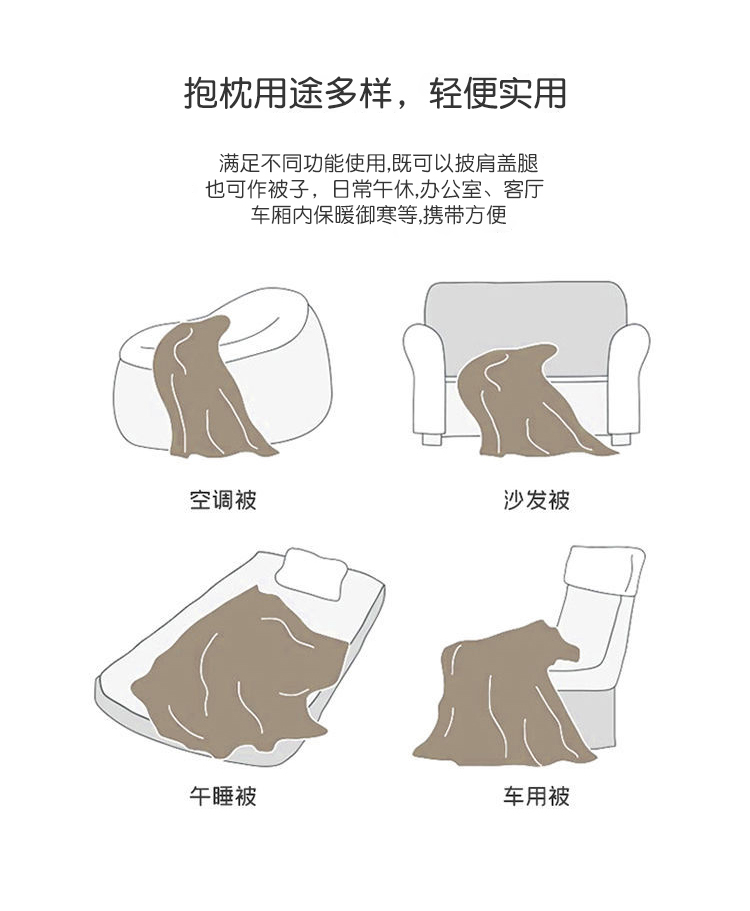 抱枕用途多样，轻便实用

满足不同功能使用,既可以披肩盖腿
也可作被子，日常午休,办公室、客厅
车厢内保暖御寒等,携带方便

空调被

沙发被

午睡被

车用被