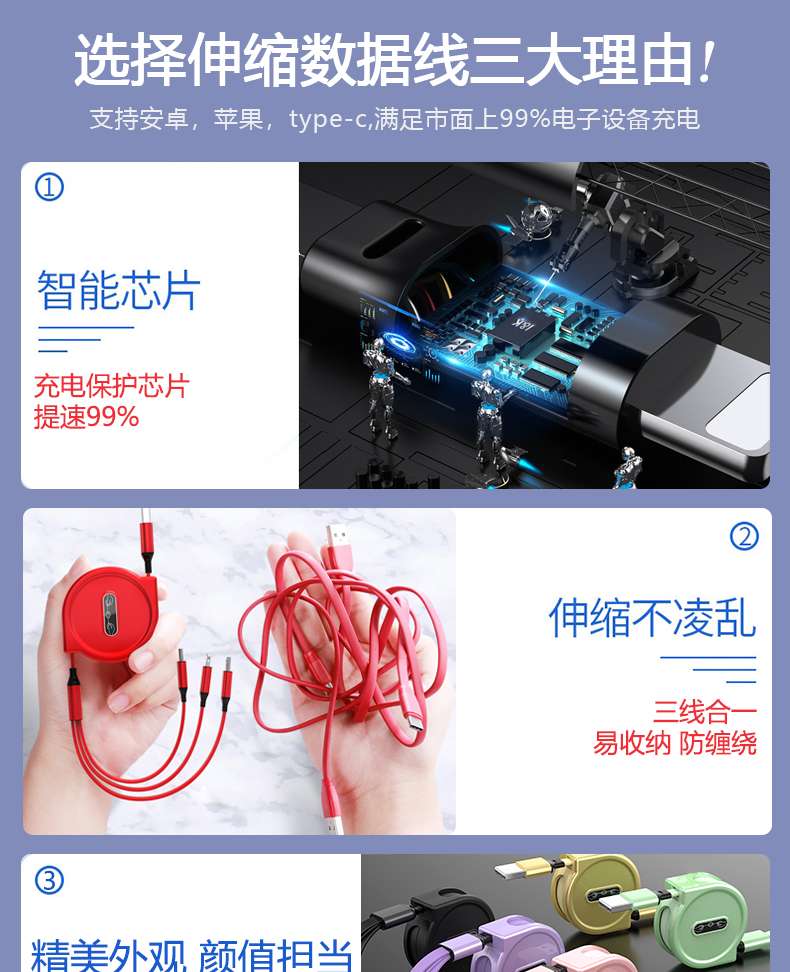 选择伸缩数据线三大理由!
支持安卓，苹果，type-c,满足市面上99%电子设备充电

①
智能芯片
充电保护芯片
提速99%

②
伸缩不凌乱
三线合一
易收纳 防缠绕

③
精美外观 颜值担当