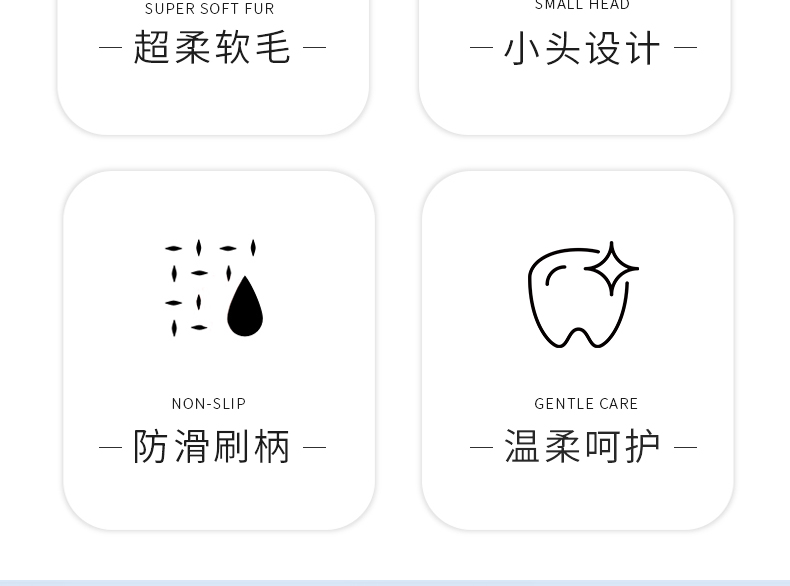 SUPER SOFT FUR

— 超柔软毛 —

SMALL HEAD

— 小头设计 —

NON-SLIP

— 防滑刷柄 —

GENTLE CARE

— 温柔呵护 —