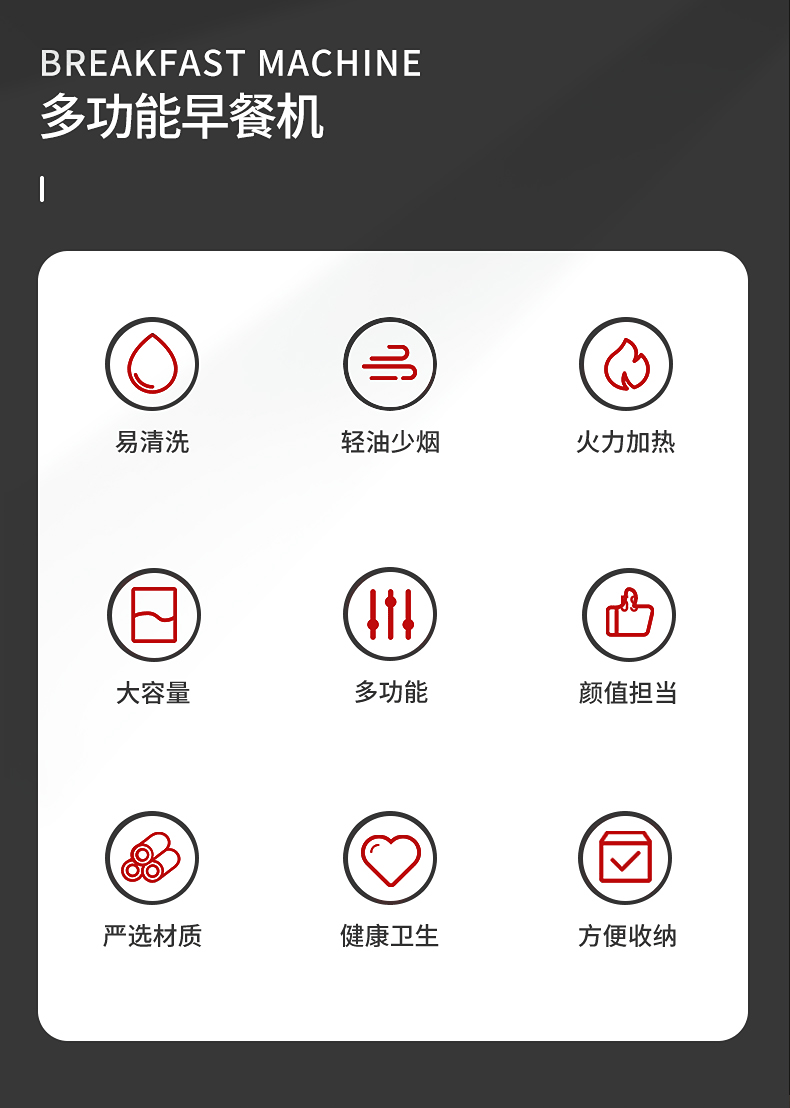 BREAKFAST MACHINE
多功能早餐机

易清洗

轻油少烟

火力加热

大容量

多功能

颜值担当

严选材质

健康卫生

方便收纳