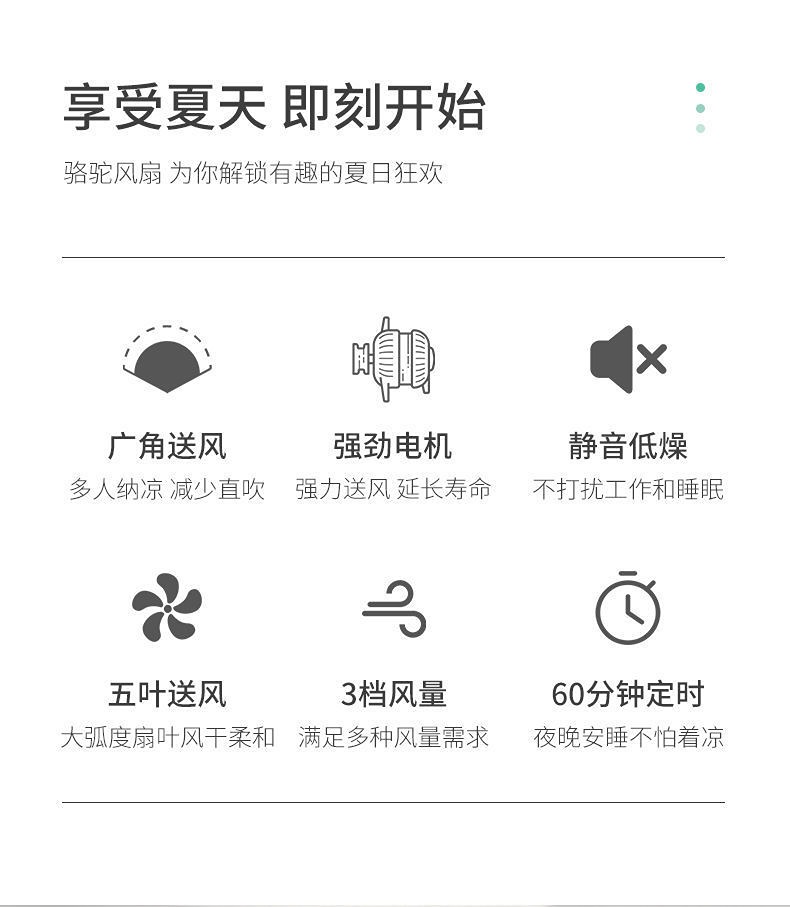 享受夏天 即刻开始

骆驼风扇 为你解锁有趣的夏日狂欢

广角送风
多人纳凉 减少直吹

强劲电机
强力送风 延长寿命

静音低燥
不打扰工作和睡眠

五叶送风
大弧度扇叶风干柔和

3档风量
满足多种风量需求

60分钟定时
夜晚安睡不怕着凉