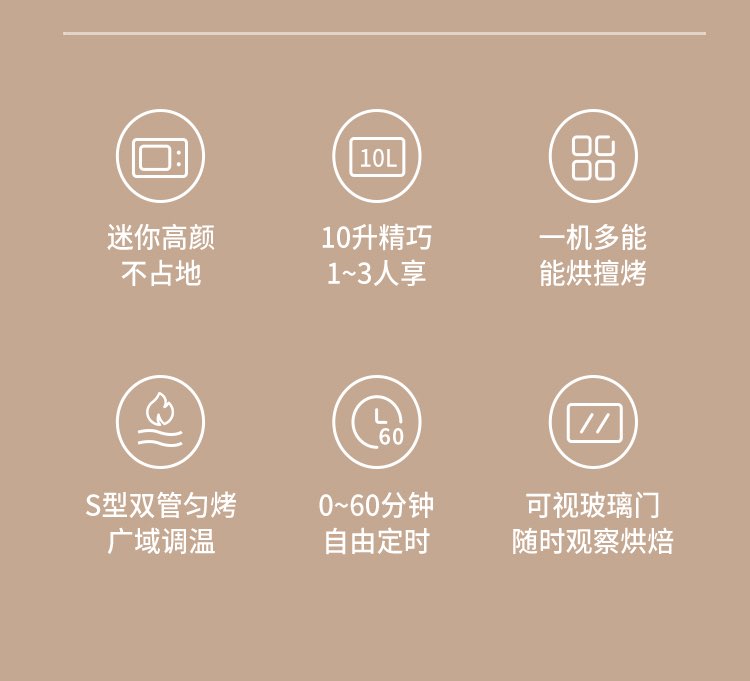 10L

迷你高颜
不占地

10升精巧
1~3人享

一机多能
能烘擅烤

60

S型双管匀烤
广域调温

0~60分钟
自由定时

可视玻璃门
随时观察烘焙