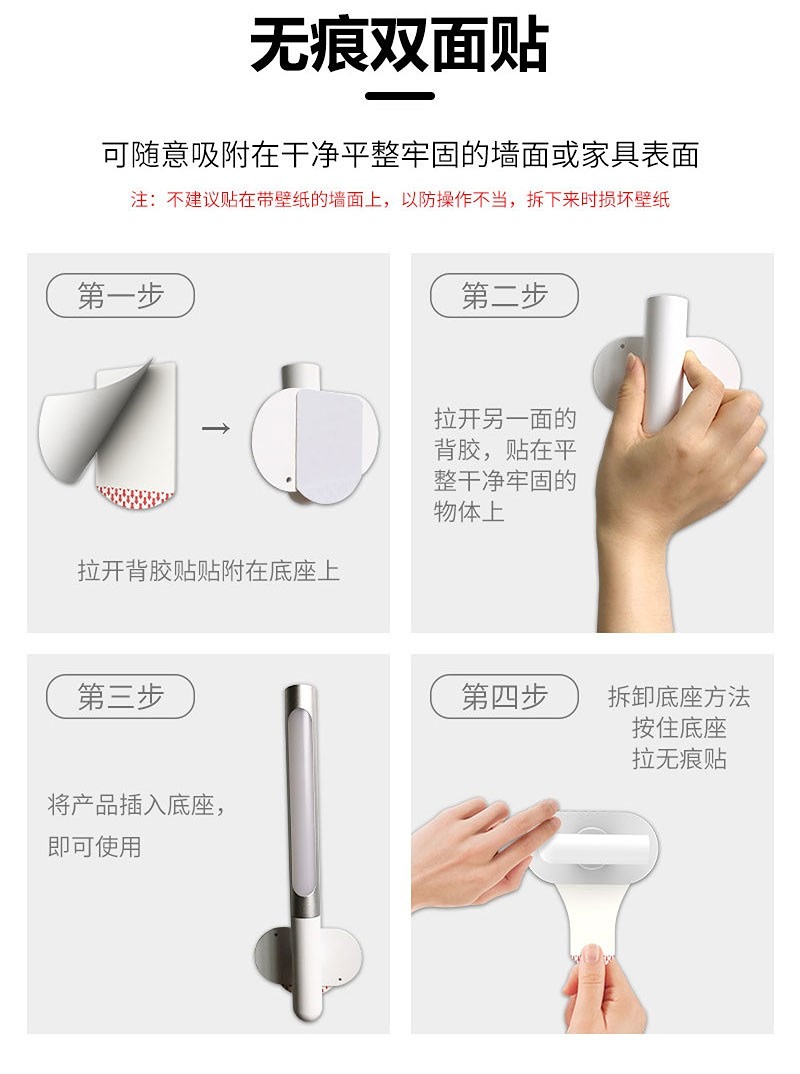 无痕双面贴

可随意吸附在干净平整牢固的墙面或家具表面

注：不建议贴在带壁纸的墙面上，以防操作不当，拆下来时损坏壁纸

第一步

拉开背胶贴贴附在底座上

第二步

拉开另一面的背胶，贴在平整干净牢固的物体上

第三步

将产品插入底座，即可使用

第四步

拆卸底座方法
按住底座
拉无痕贴