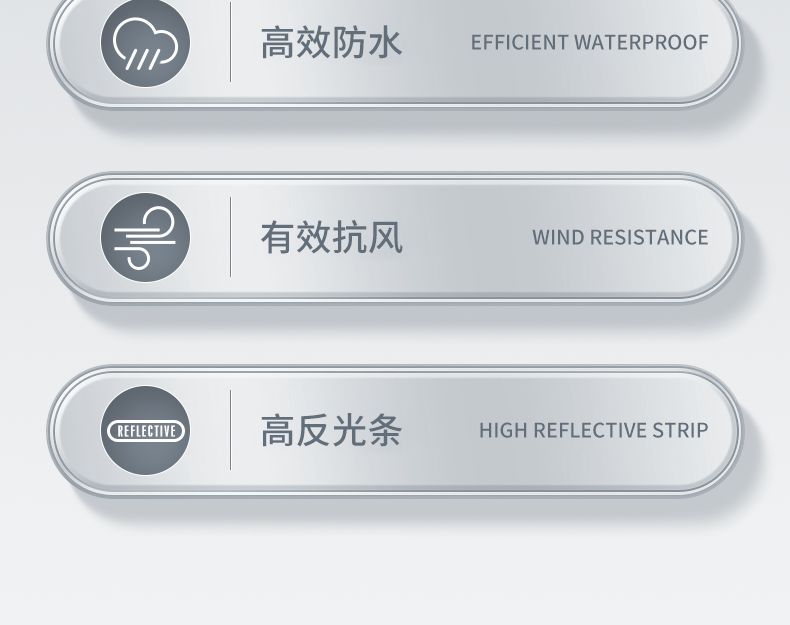 高效防水 EFFICIENT WATERPROOF

有效抗风 WIND RESISTANCE

REFLECTIVE

高反光条 HIGH REFLECTIVE STRIP