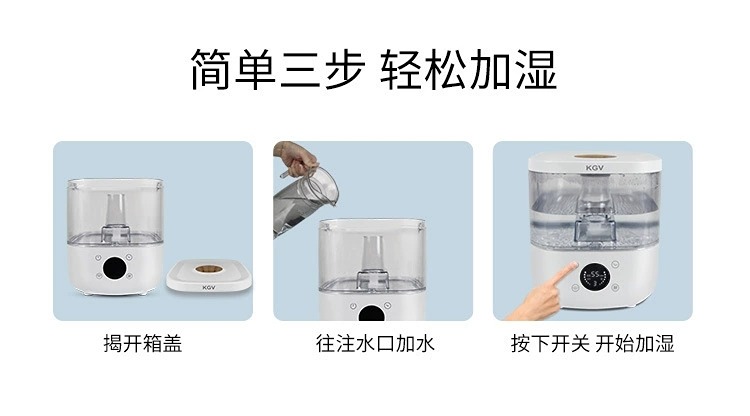 简单三步 轻松加湿

KGV

揭开箱盖

往注水口加水

KGV

55

按下开关 开始加湿