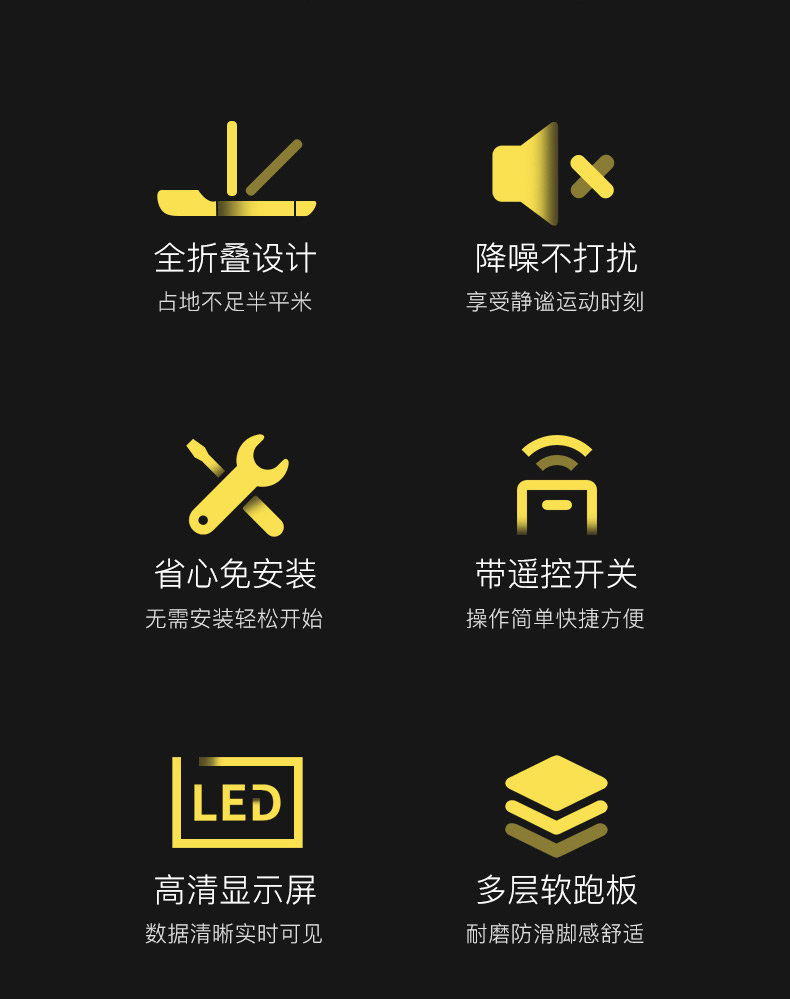 全折叠设计
占地不足半平米

降噪不打扰
享受静谧运动时刻

省心免安装
无需安装轻松开始

带遥控开关
操作简单快捷方便

LED

高清显示屏
数据清晰实时可见

多层软跑板
耐磨防滑脚感舒适