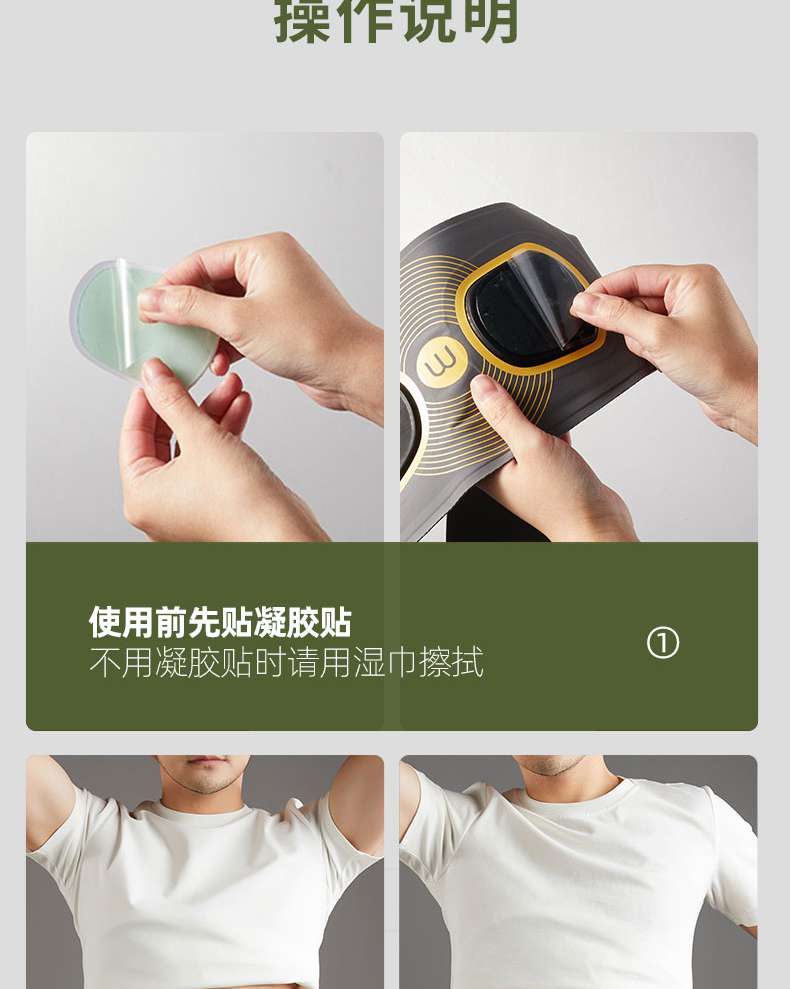 操作说明

使用前先贴凝胶贴
不用凝胶贴时请用湿巾擦拭

①