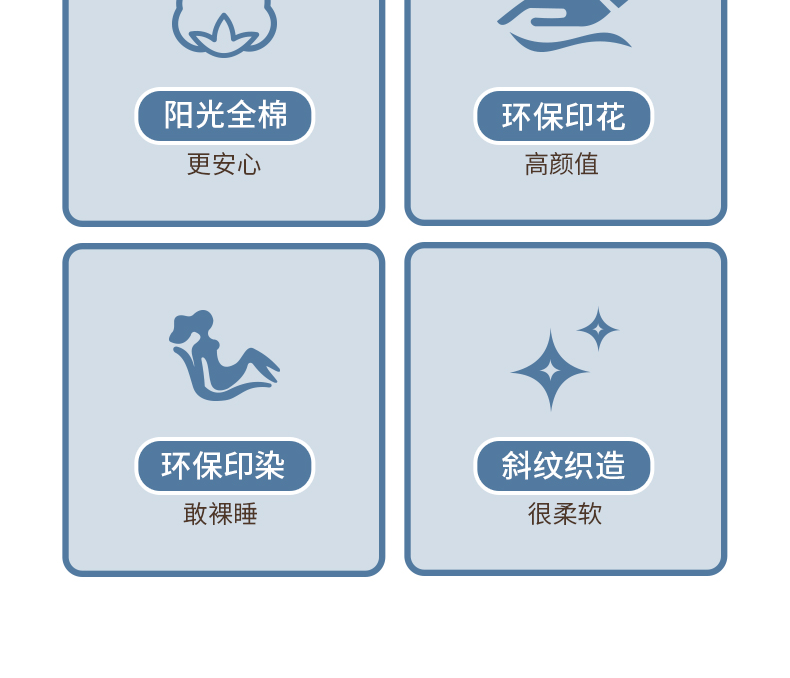 阳光全棉
更安心

环保印花
高颜值

环保印染
敢裸睡

斜纹织造
很柔软