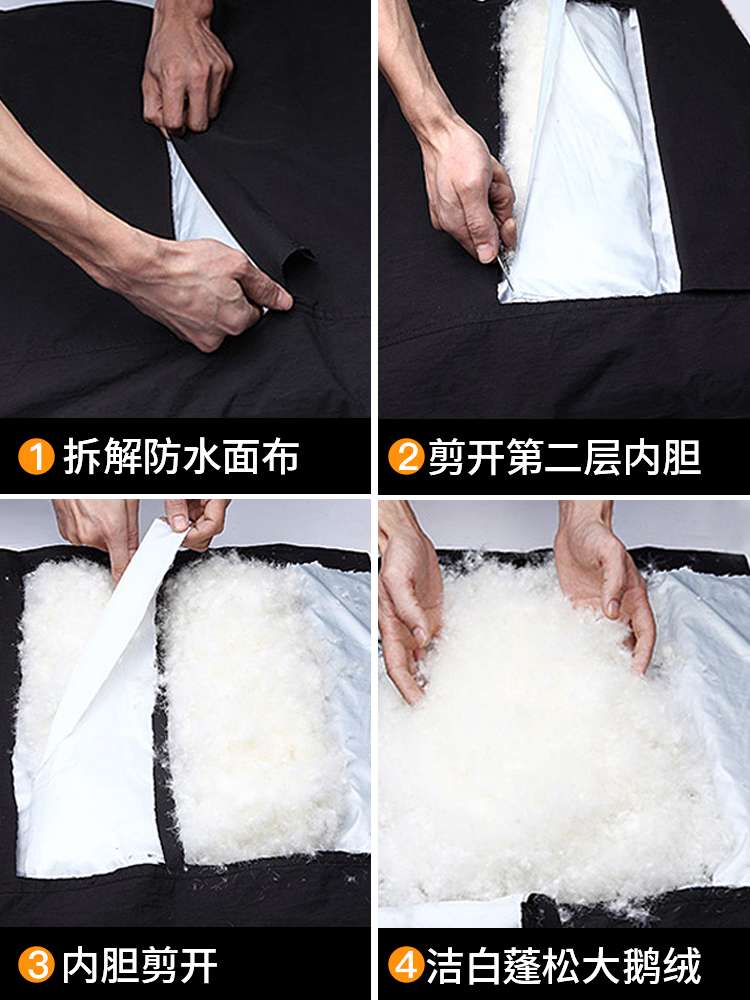 1 拆解防水面布

2 剪开第二层内胆

3 内胆剪开

4 洁白蓬松大鹅绒