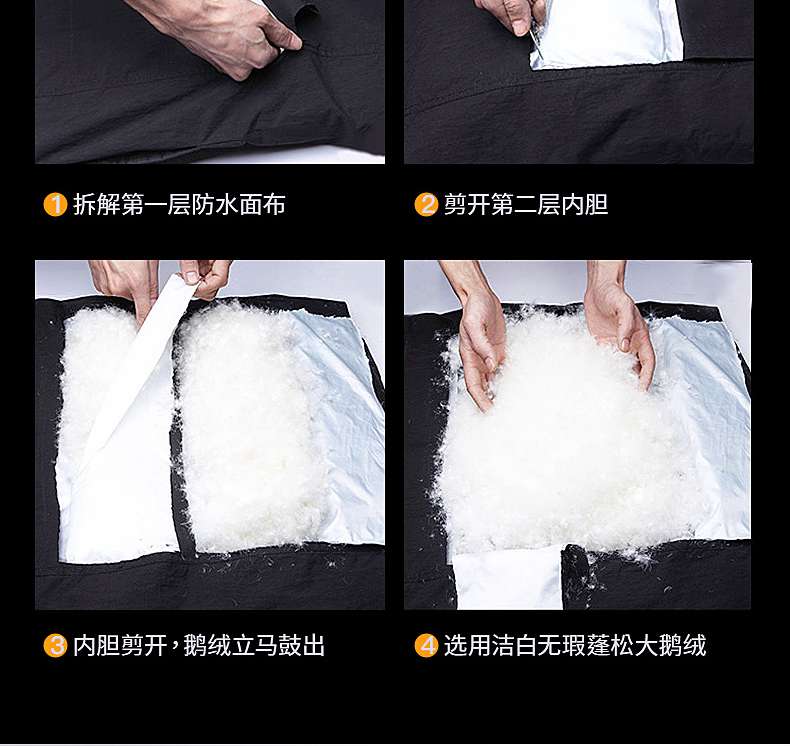 1 拆解第一层防水面布

2 剪开第二层内胆

3 内胆剪开，鹅绒立马鼓出

4 选用洁白无瑕蓬松大鹅绒