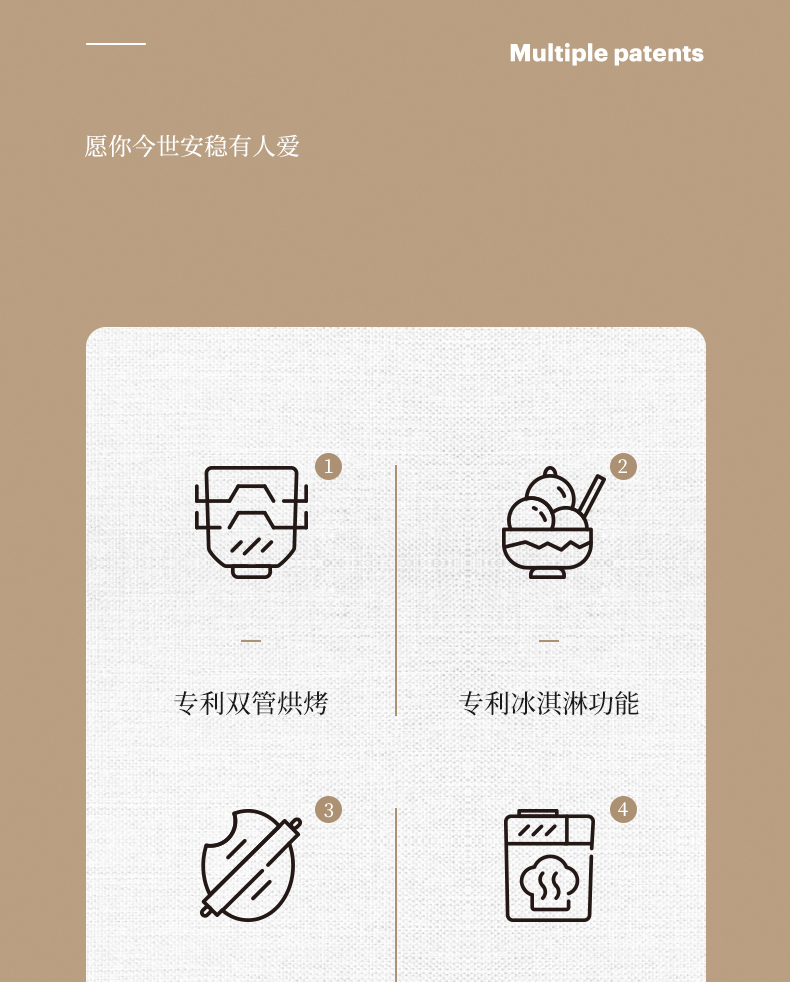 Multiple patents

愿你今世安稳有人爱

1

专利双管烘烤

2

专利冰淇淋功能

3

4