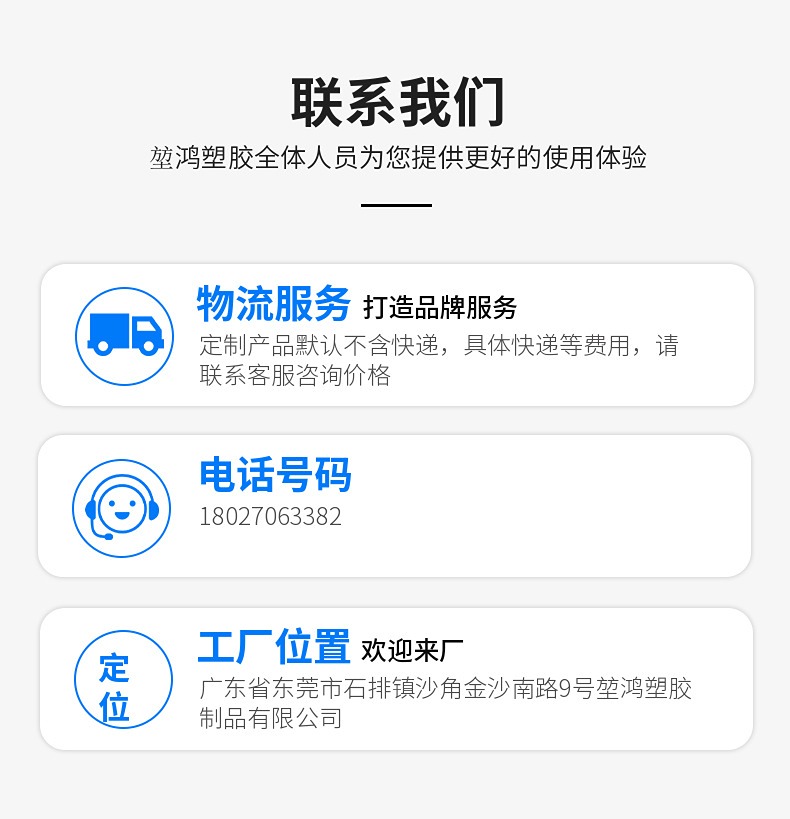 联系我们

堃鸿塑胶全体人员为您提供更好的使用体验

物流服务 打造品牌服务

定制产品默认不含快递，具体快递等费用，请联系客服咨询价格

电话号码

18027063382

定位

工厂位置 欢迎来厂

广东省东莞市石排镇沙角金沙南路9号堃鸿塑胶制品有限公司