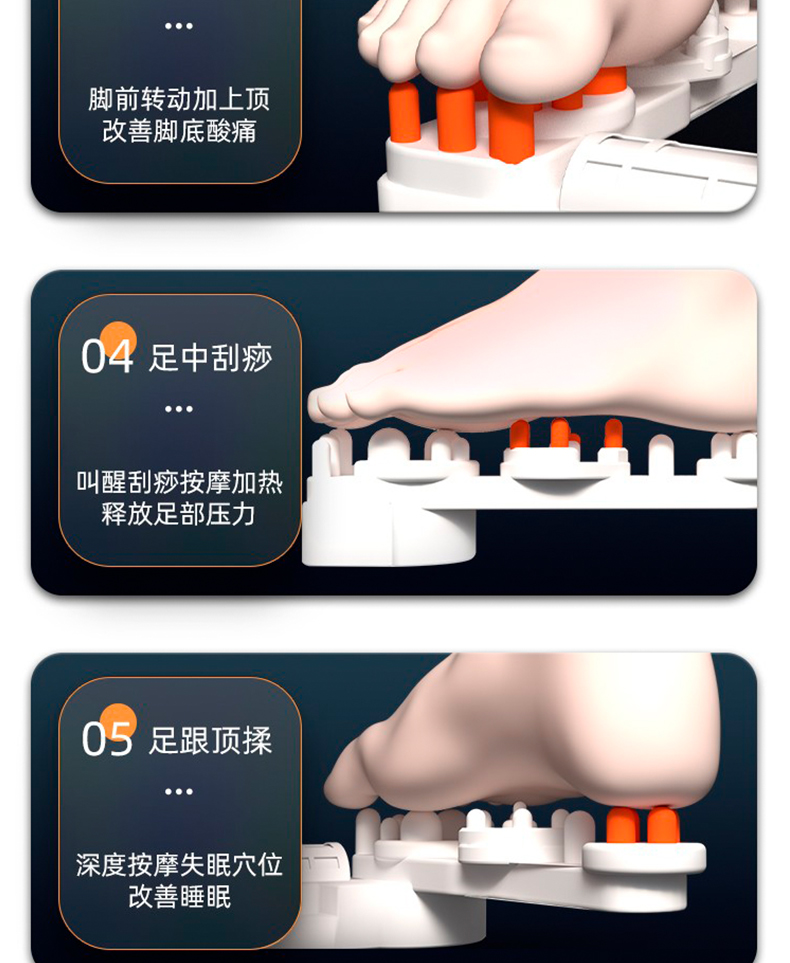 ...

脚前转动加上顶
改善脚底酸痛

04 足中刮痧

...

叫醒刮痧按摩加热
释放足部压力

05 足跟顶揉

...

深度按摩失眠穴位
改善睡眠