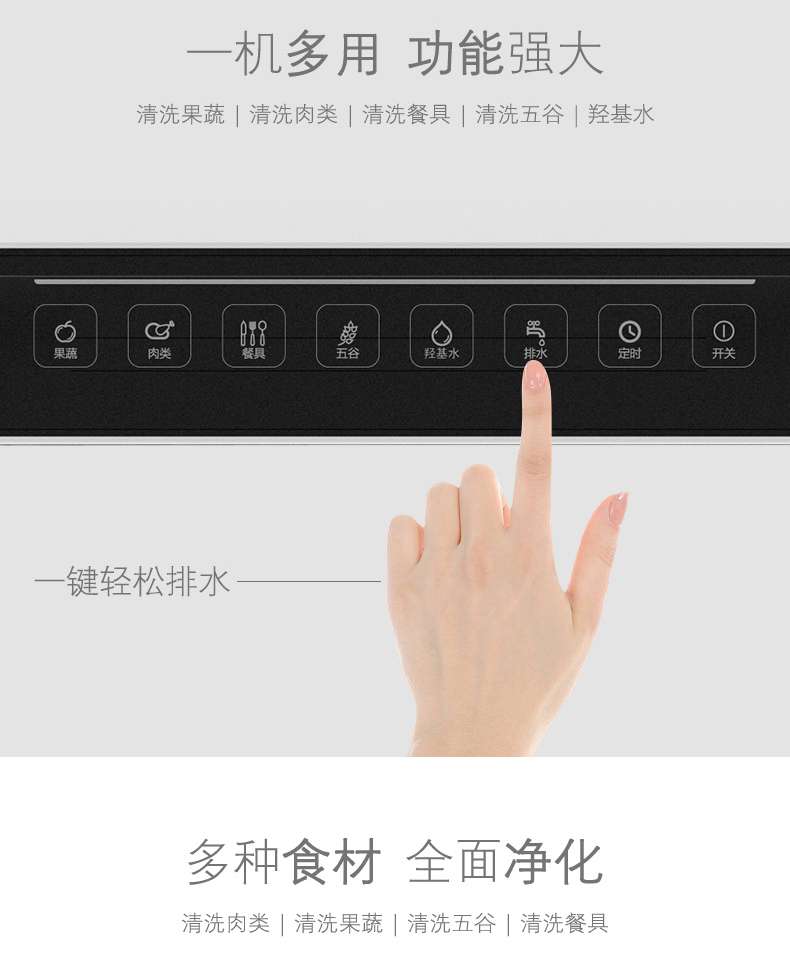 一机多用 功能强大

清洗果蔬 | 清洗肉类 | 清洗餐具 | 清洗五谷 | 羟基水

果蔬 肉类 餐具 五谷 羟基水 排水 定时 开关

一键轻松排水

多种食材 全面净化

清洗肉类 | 清洗果蔬 | 清洗五谷 | 清洗餐具