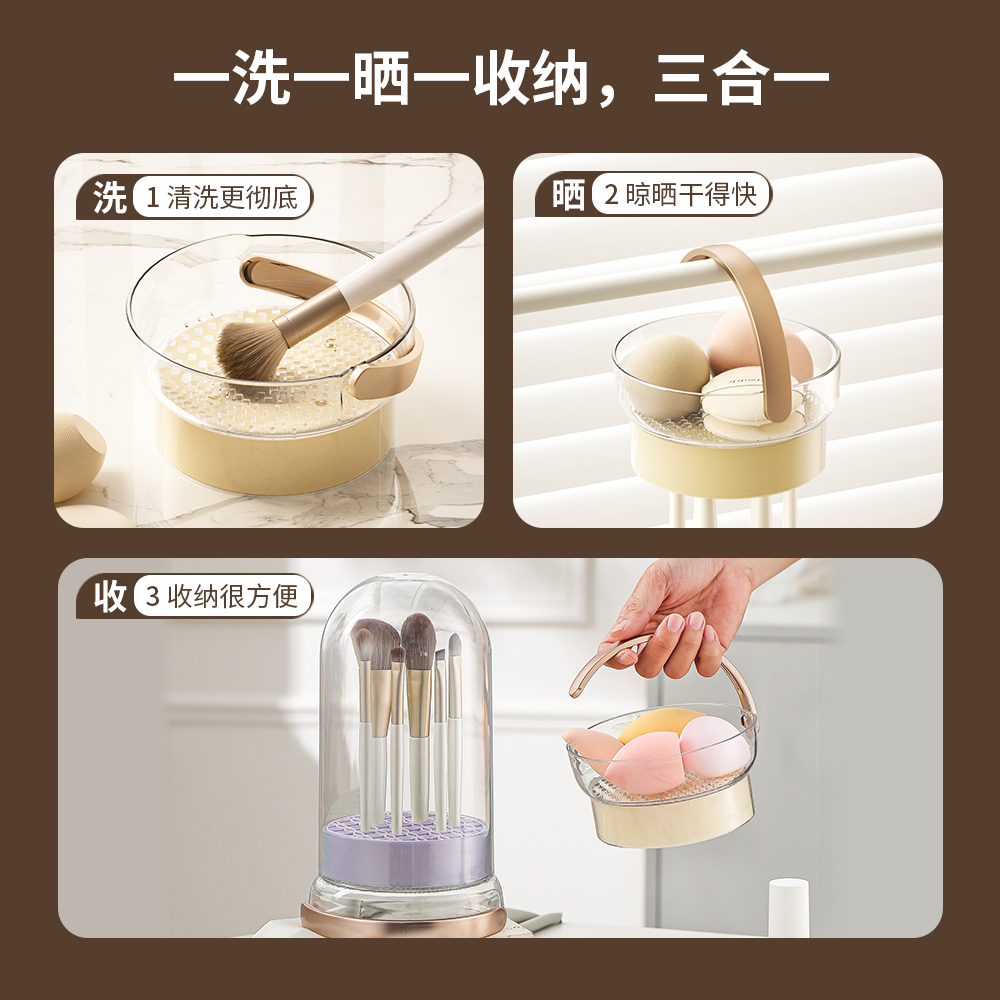 一洗一晒一收纳，三合一

洗 1 清洗更彻底

晒 2 晾晒干得快

收 3 收纳很方便