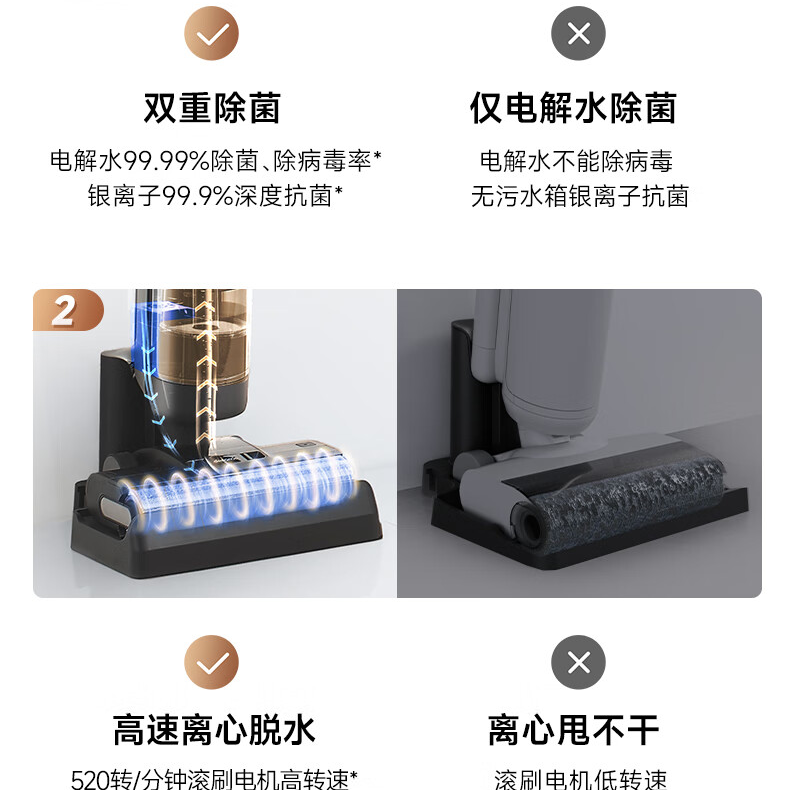 双重除菌

电解水99.99%除菌、除病毒率*
银离子99.9%深度抗菌*

仅电解水除菌

电解水不能除病毒
无污水箱银离子抗菌

2

高速离心脱水

520转/分钟滚刷电机高转速*

离心甩不干

滚刷电机低转速