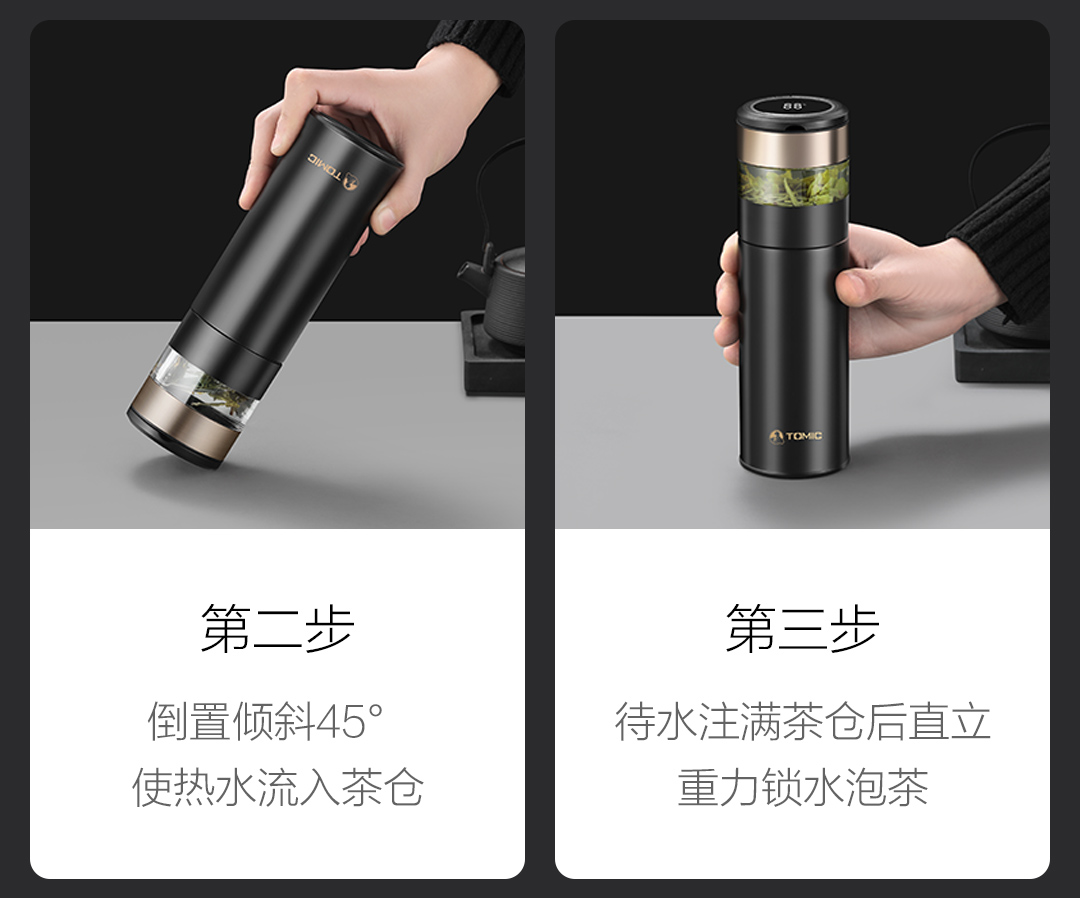 TOMIC

第二步

倒置倾斜45°
使热水流入茶仓

88°

TOMIC

第三步

待水注满茶仓后直立
重力锁水泡茶