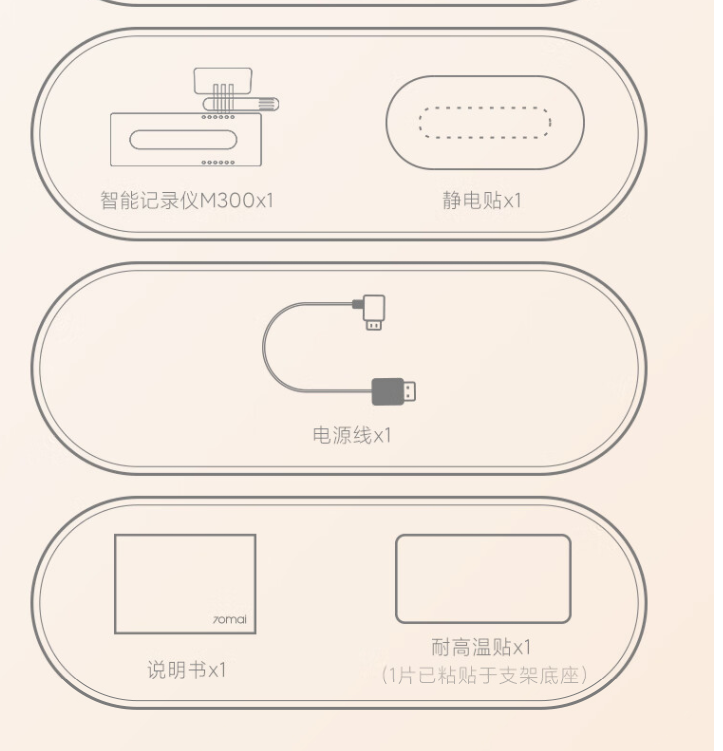 智能记录仪M300x1

静电贴x1

电源线x1

70mai

说明书x1

耐高温贴x1
（1片已粘贴于支架底座）