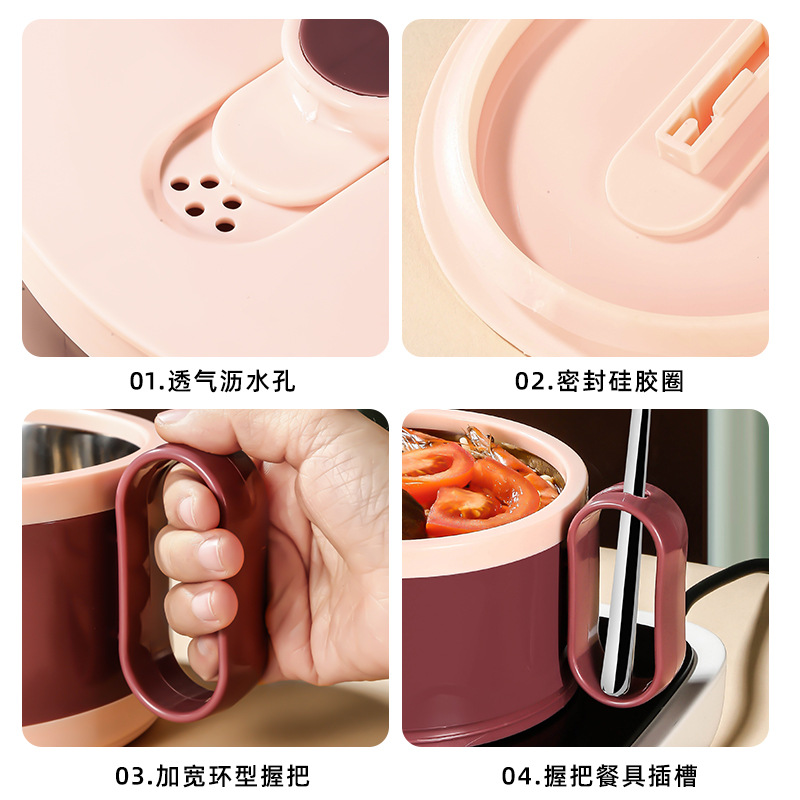 01.透气沥水孔

02.密封硅胶圈

03.加宽环型握把

04.握把餐具插槽