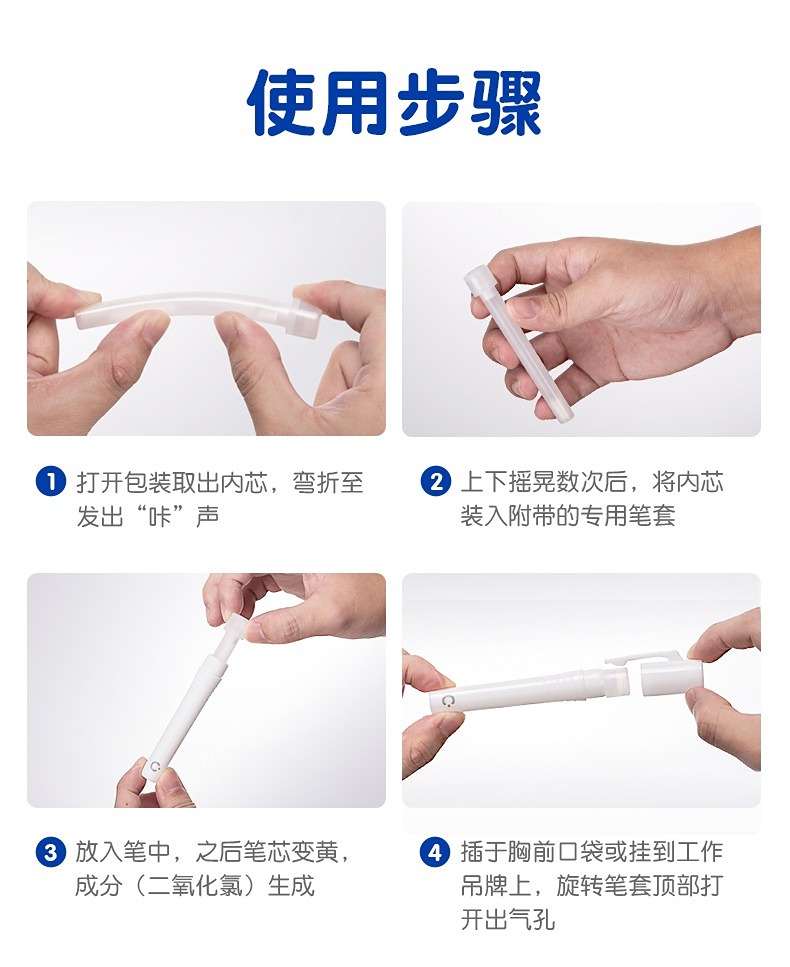 使用步骤

1 打开包装取出内芯，弯折至发出“咔”声

2 上下摇晃数次后，将内芯装入附带的专用笔套

3 放入笔中，之后笔芯变黄，成分（二氧化氯）生成

4 插于胸前口袋或挂到工作吊牌上，旋转笔套顶部打开出气孔