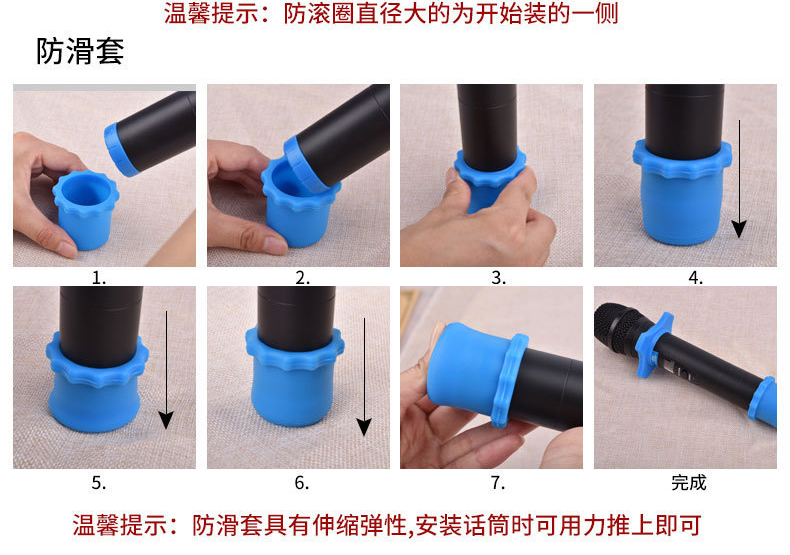 温馨提示：防滚圈直径大的为开始装的一侧

防滑套

1.

2.

3.

4.

5.

6.

7.

完成

温馨提示：防滑套具有伸缩弹性,安装话筒时可用力推上即可