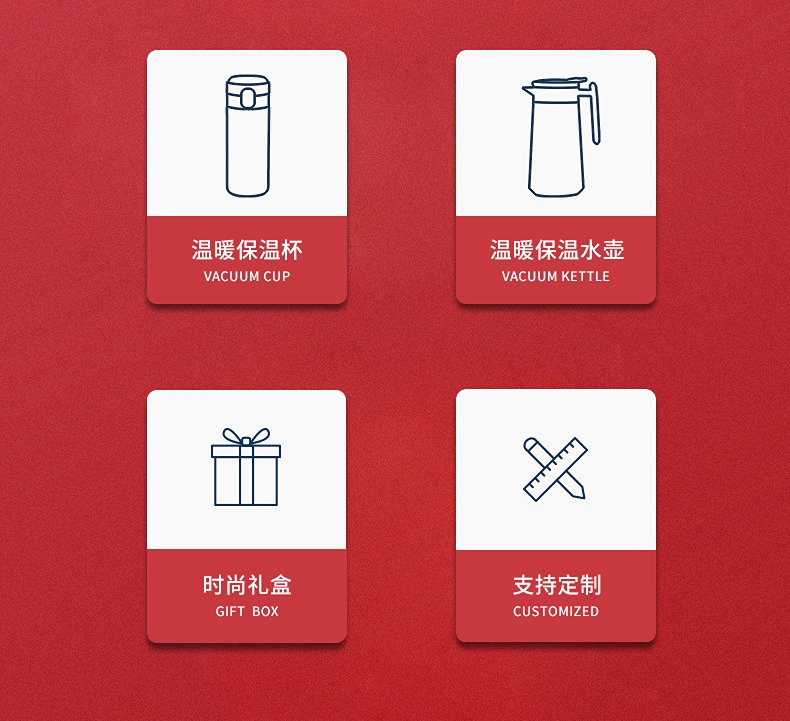 温暖保温杯
VACUUM CUP

温暖保温水壶
VACUUM KETTLE

时尚礼盒
GIFT BOX

支持定制
CUSTOMIZED